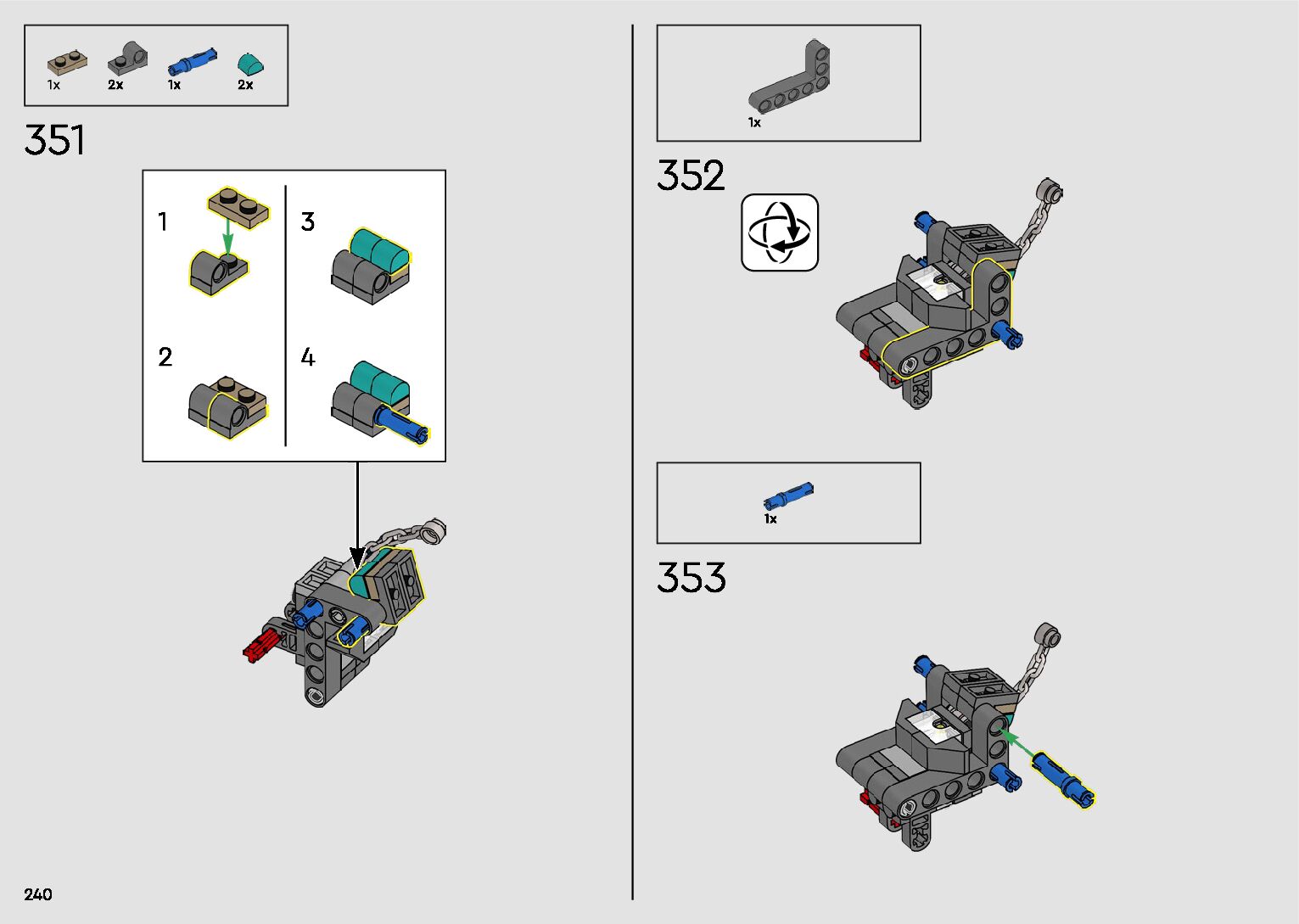 1x 2x 1x 2x

351

1

2

3

4

1x

352

1x

353

240