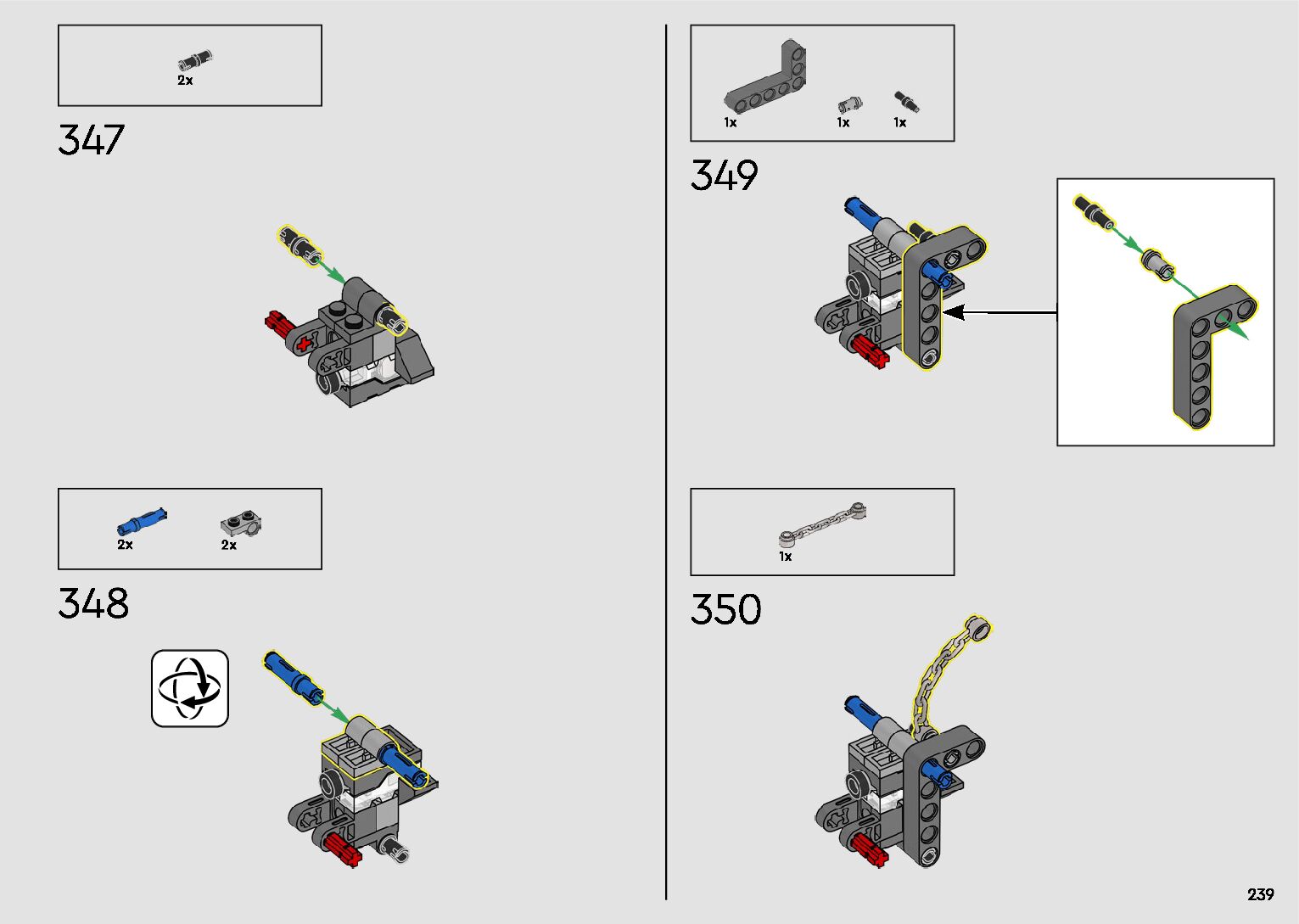 2x

347

2x 2x

348

1x 1x 1x

349

1x

350

239