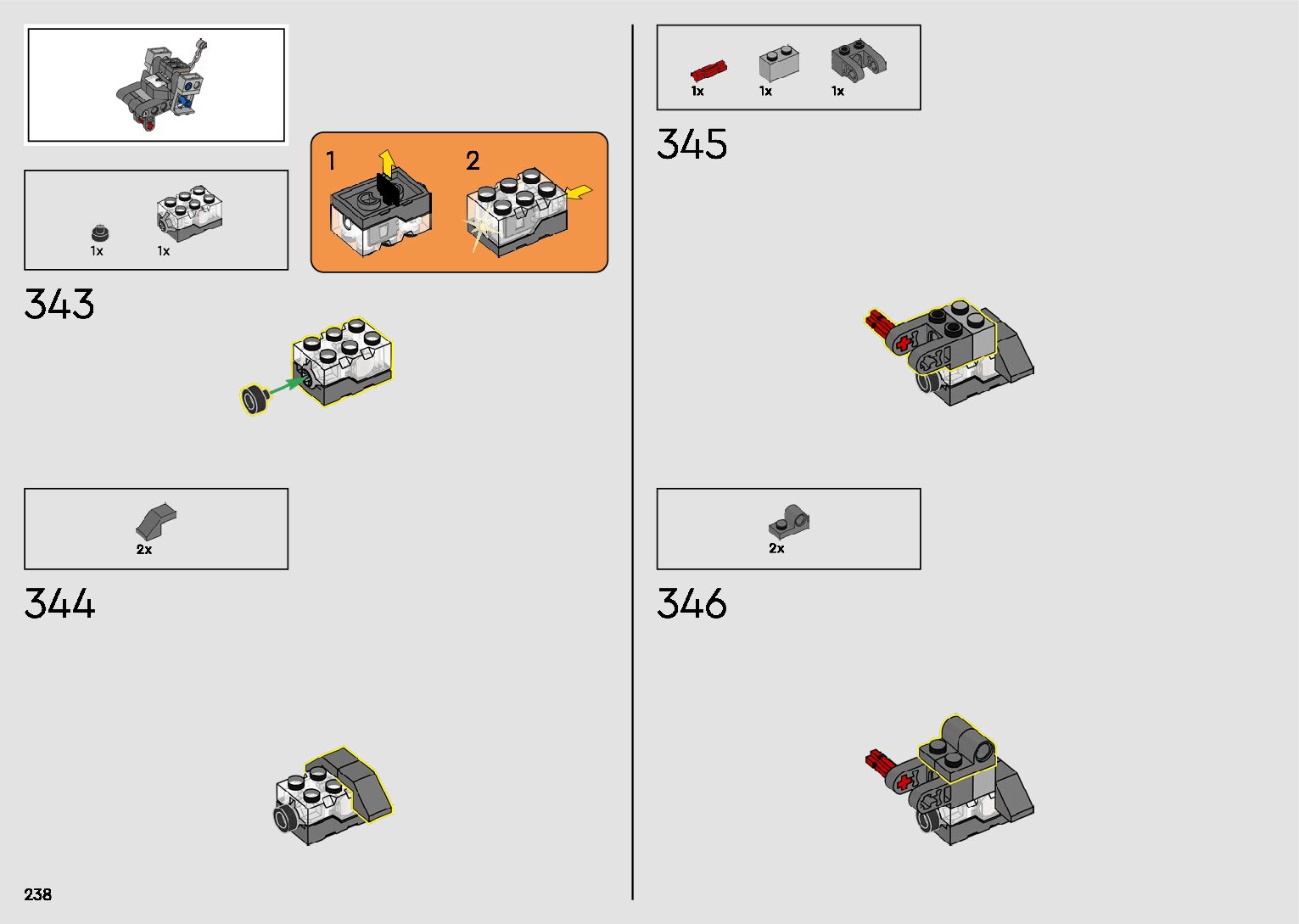 1x 1x

1 2

343

2x

344

238

1x 1x 1x

345

2x

346