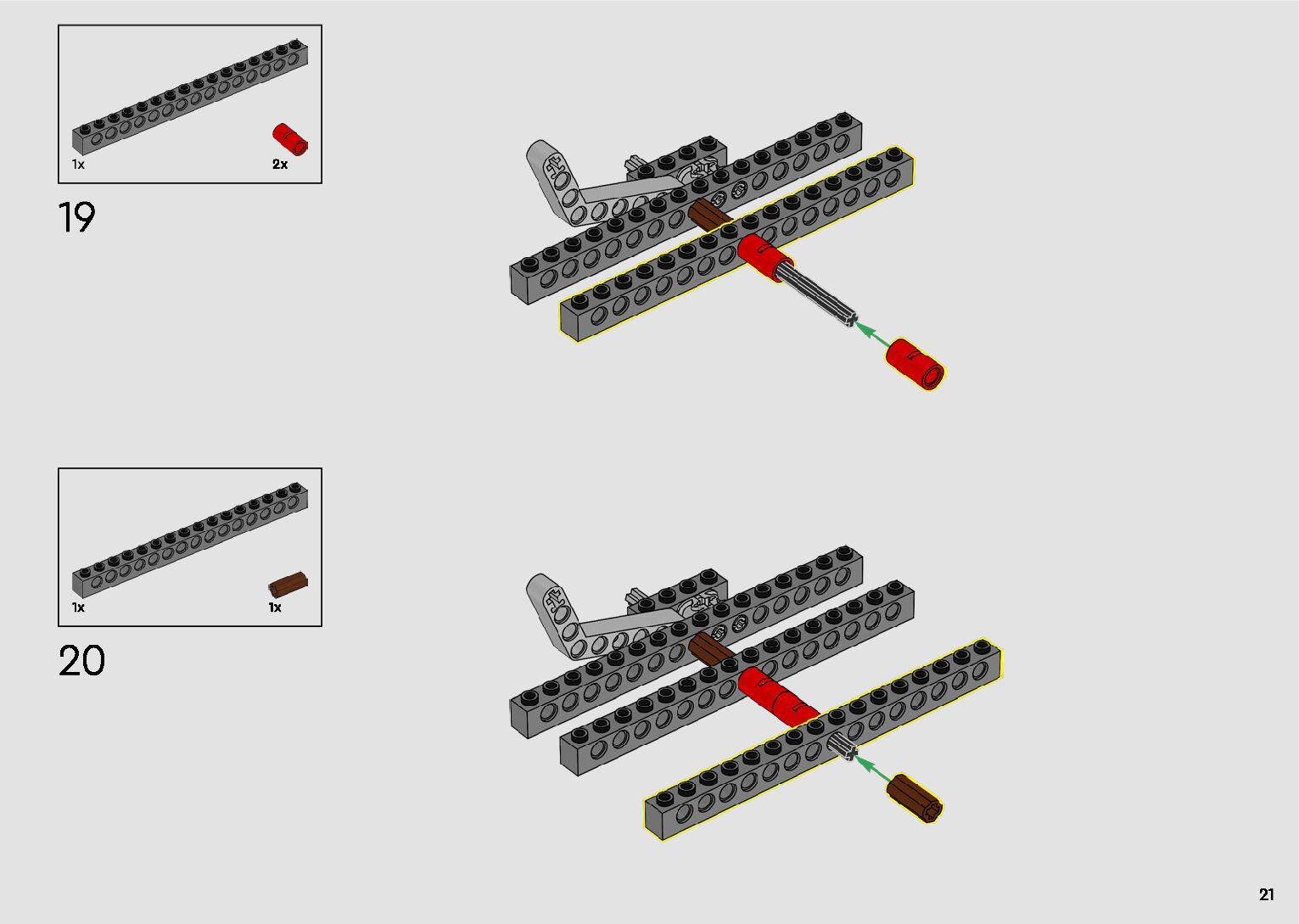 1x

2x

19

1x

1x

20

21