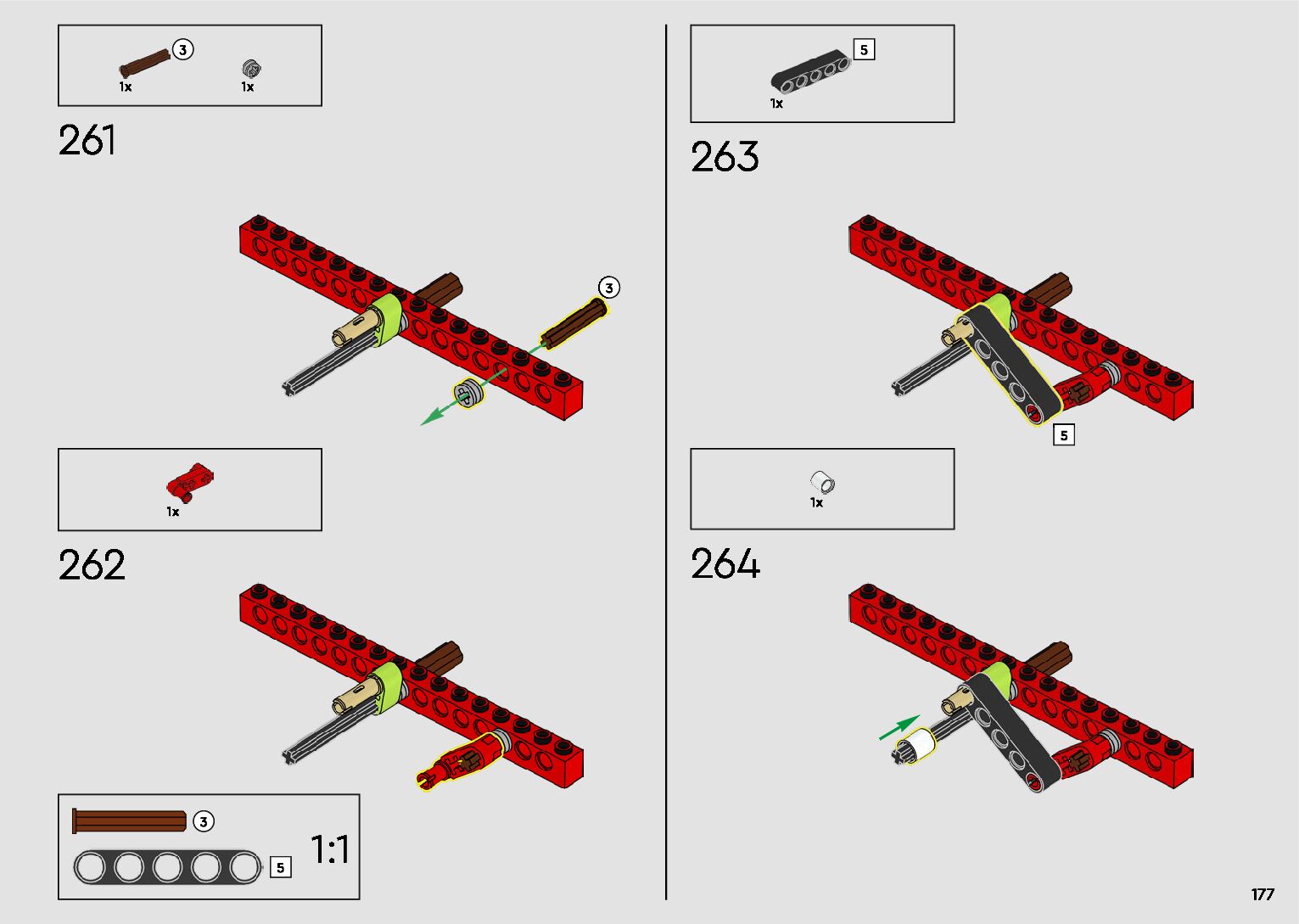 3
1x
1x

261

3

1x

262

3
5
1:1

5
1x

263

5

1x

264

177