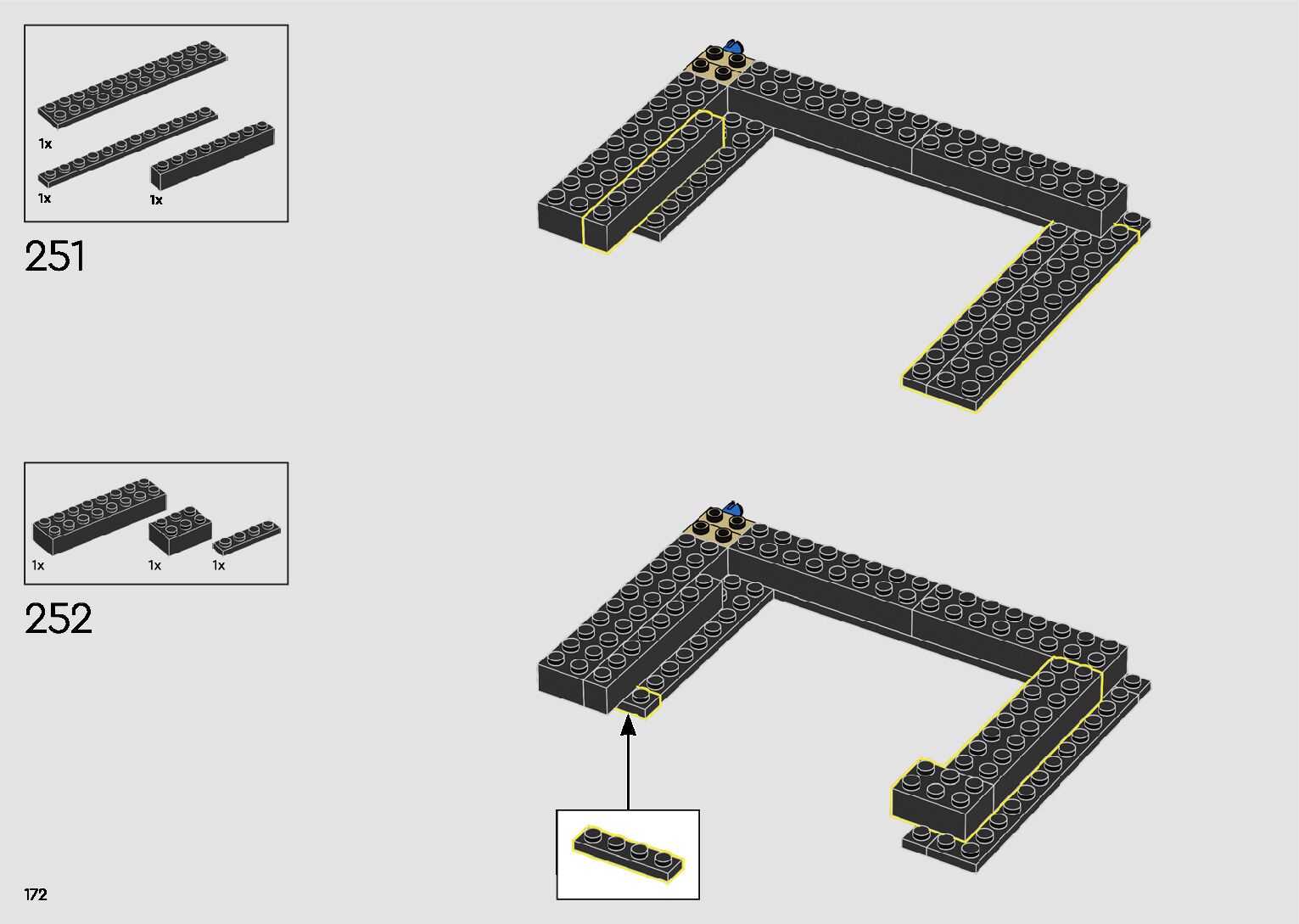 1x

1x

1x

251

1x

1x

1x

252

172