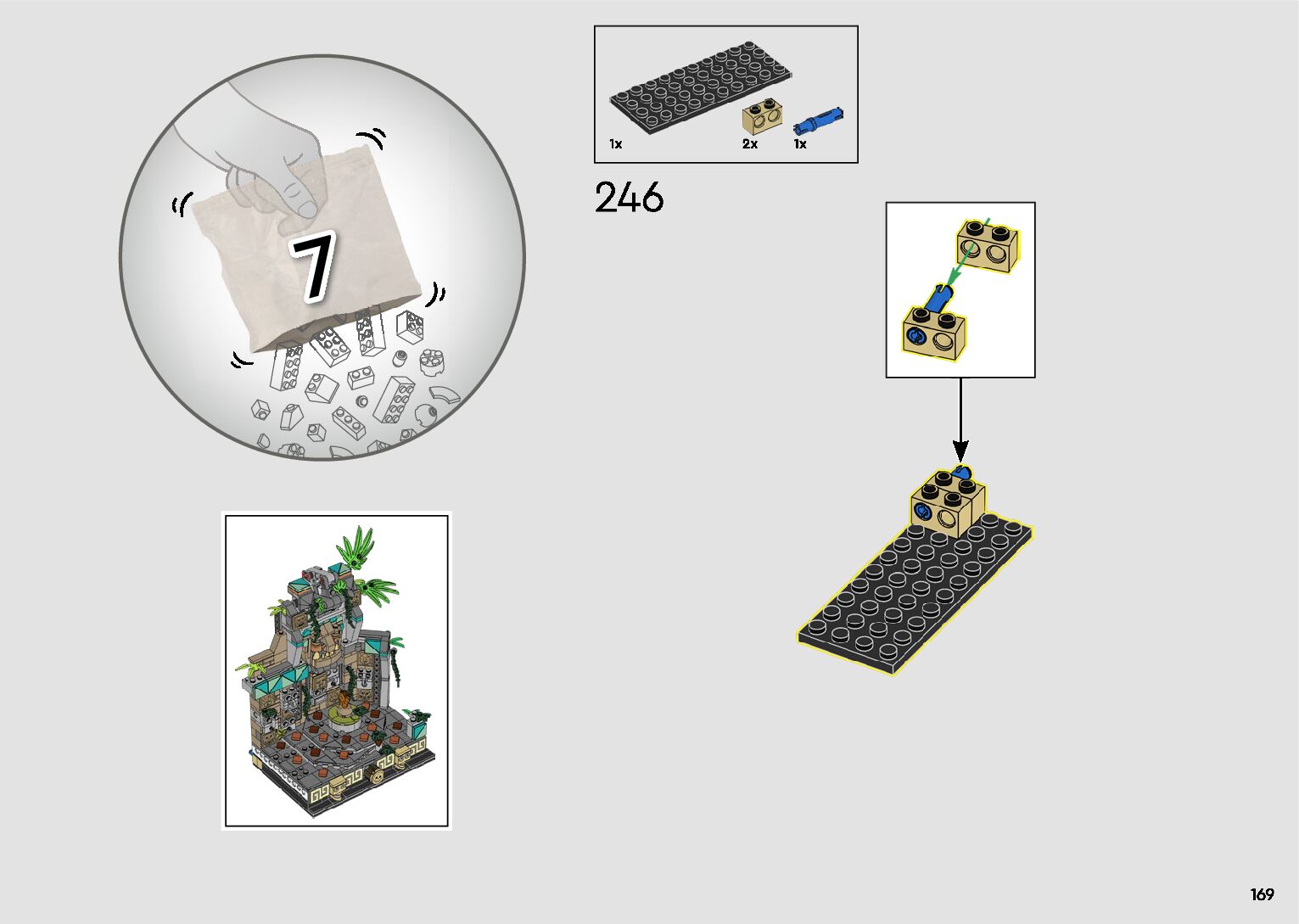 7

1x
2x
1x

246

169