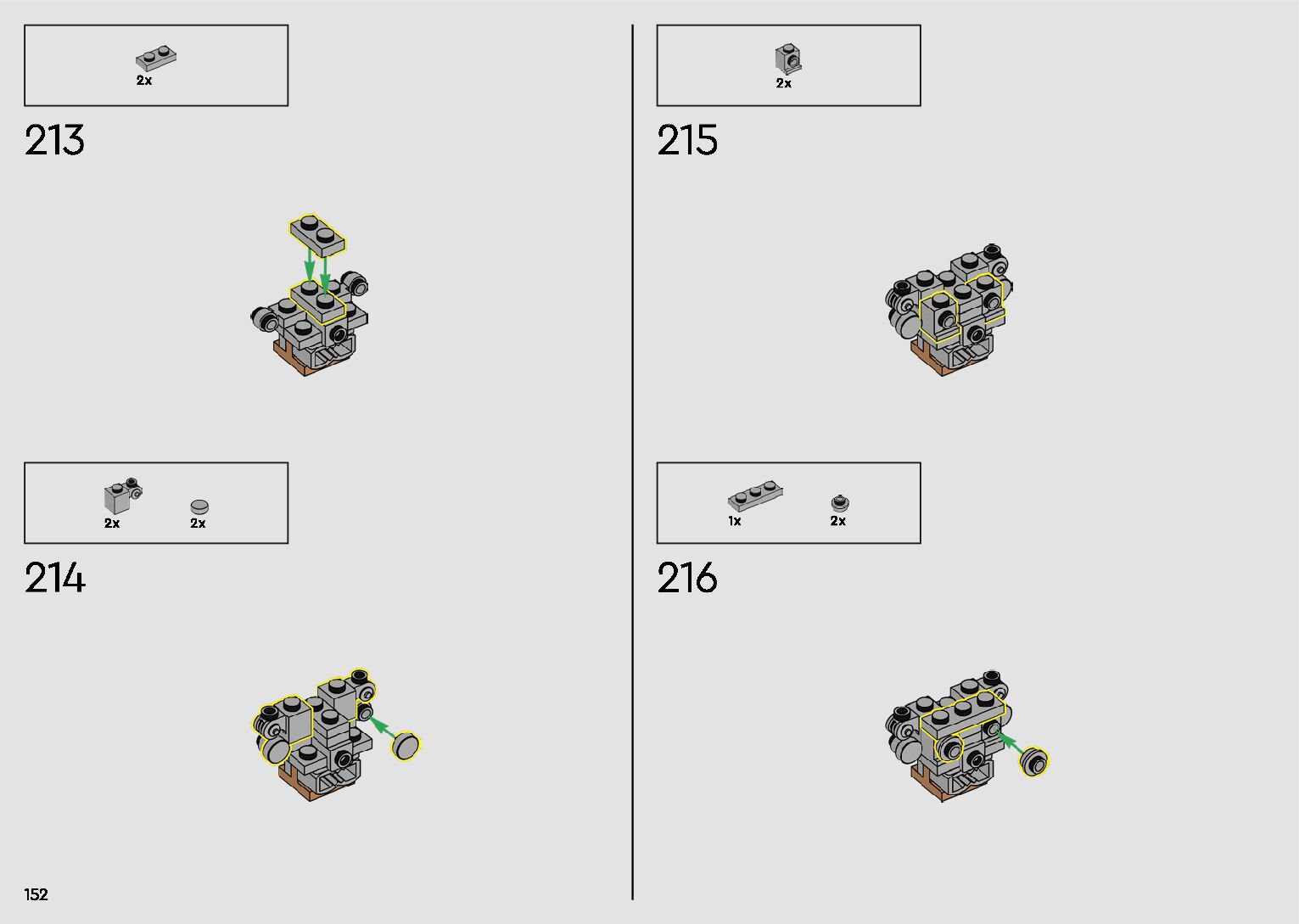 2x

213

2x 2x

214

152

2x

215

1x 2x

216