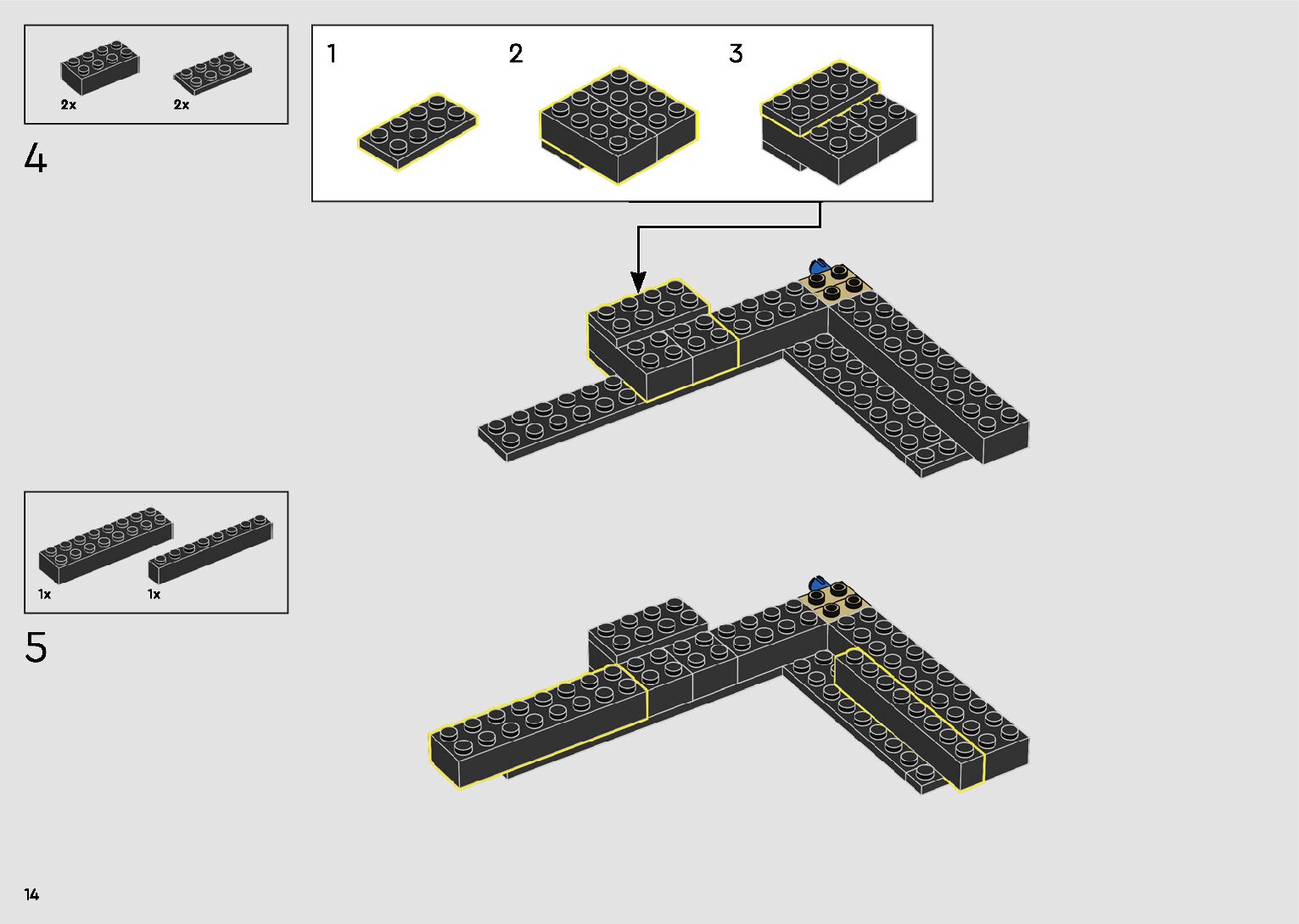 2x
2x

4

1
2
3

1x
1x

5

14