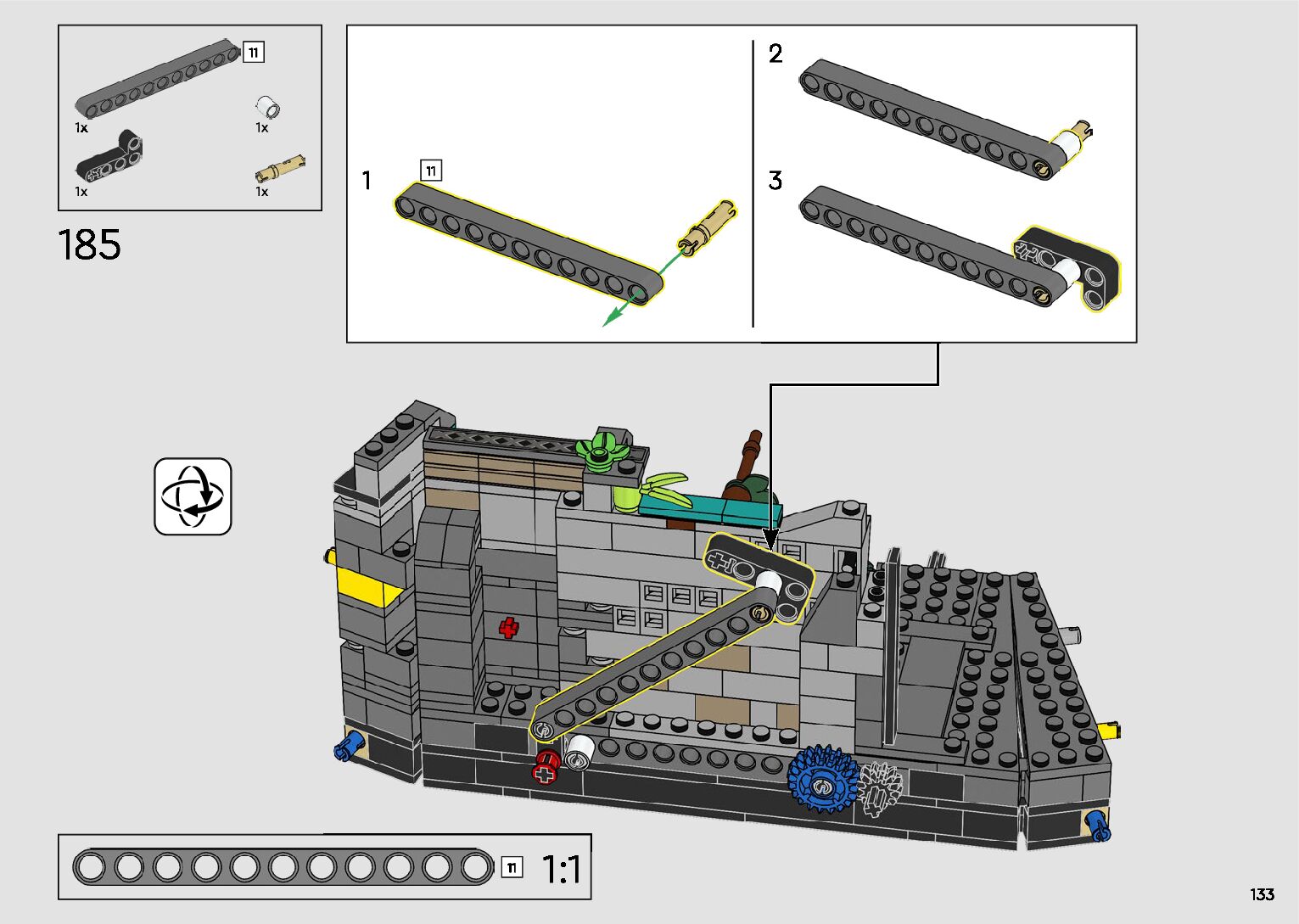 11
1x
1x
1x
1x

185

1
11
2
3

11
1:1

133