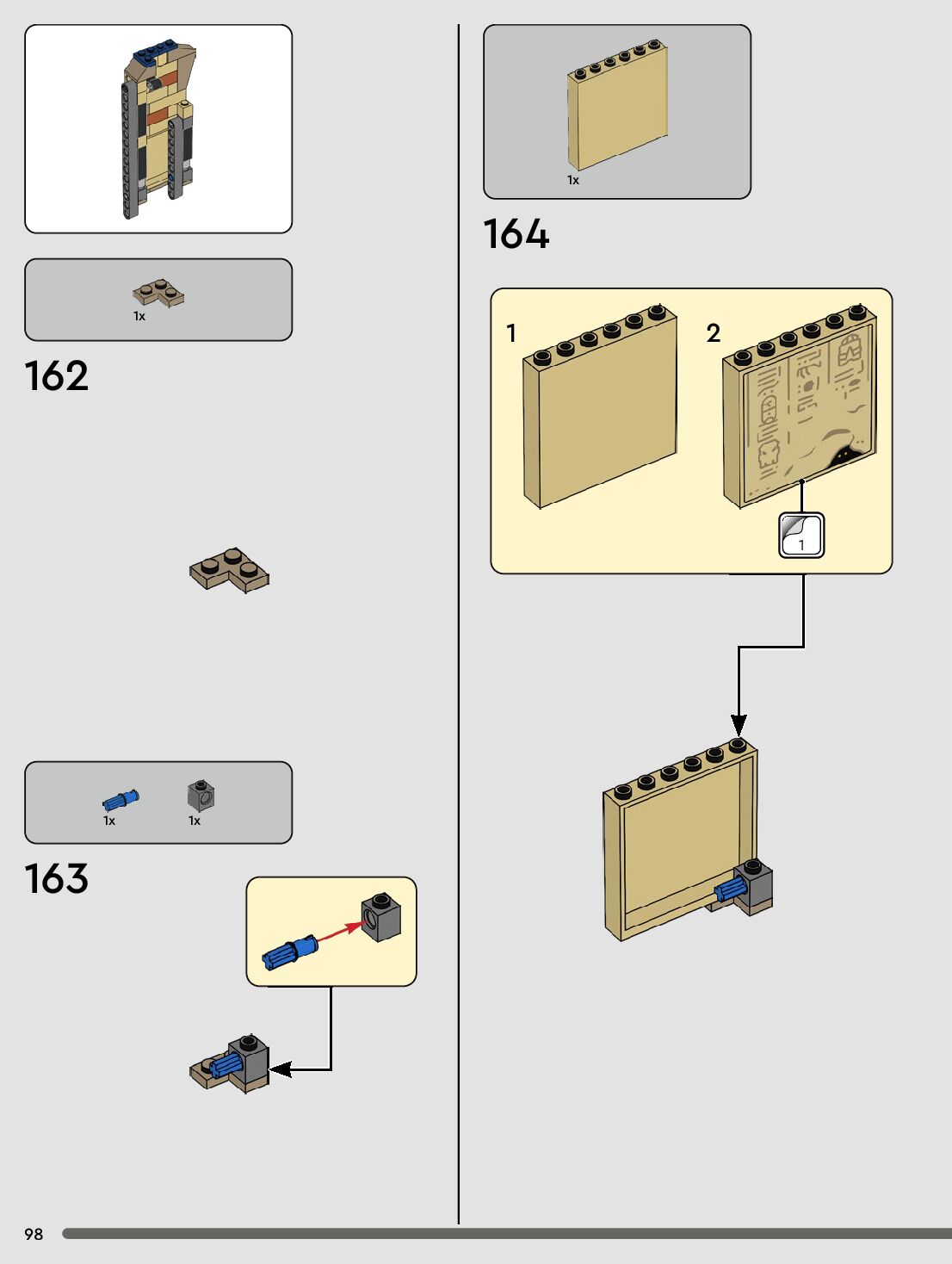 1x

162

1x

1x

163

1x

164

1

2

1

98