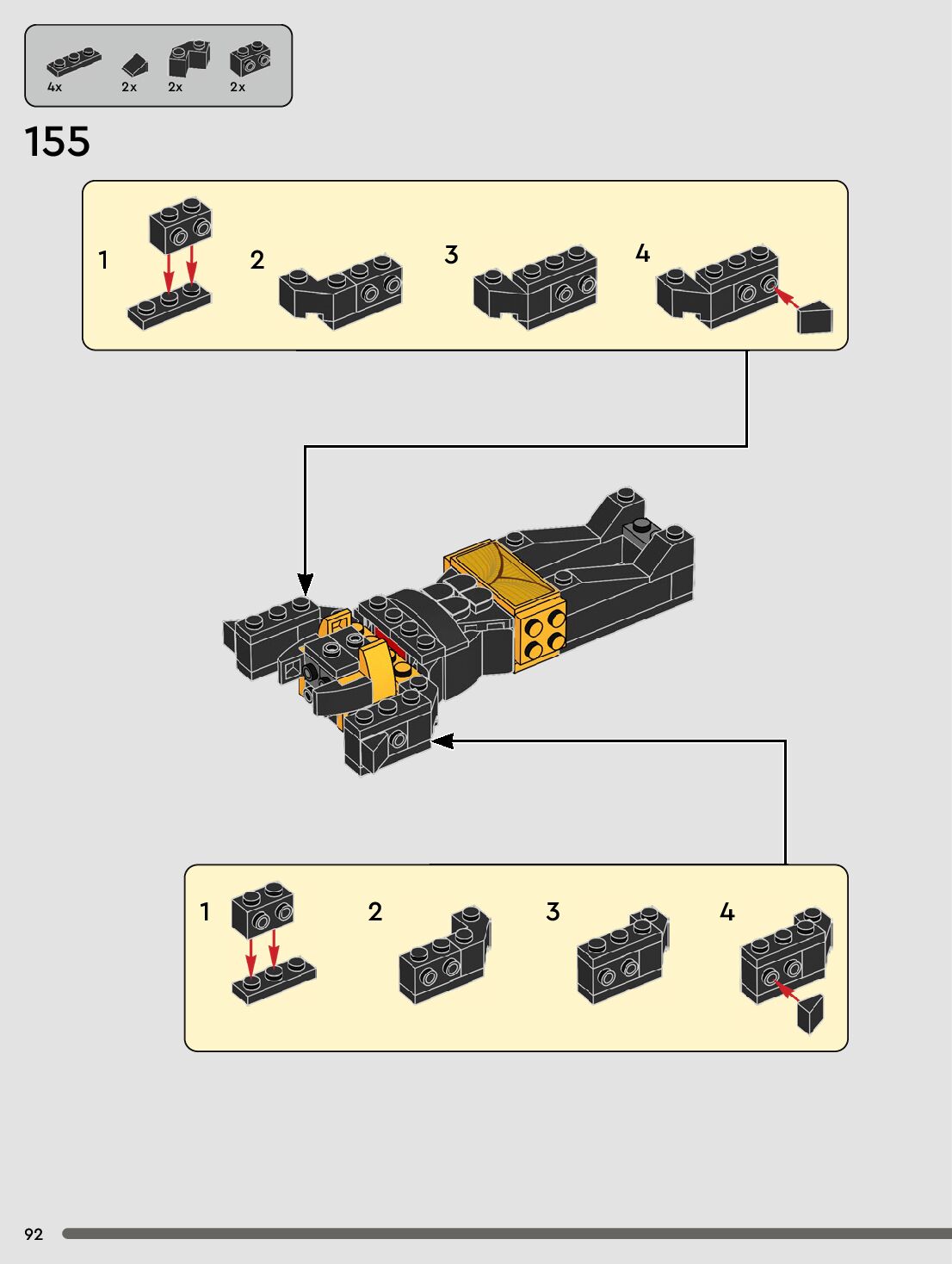 4x 2x 2x 2x

155

1 2 3 4

1 2 3 4

92