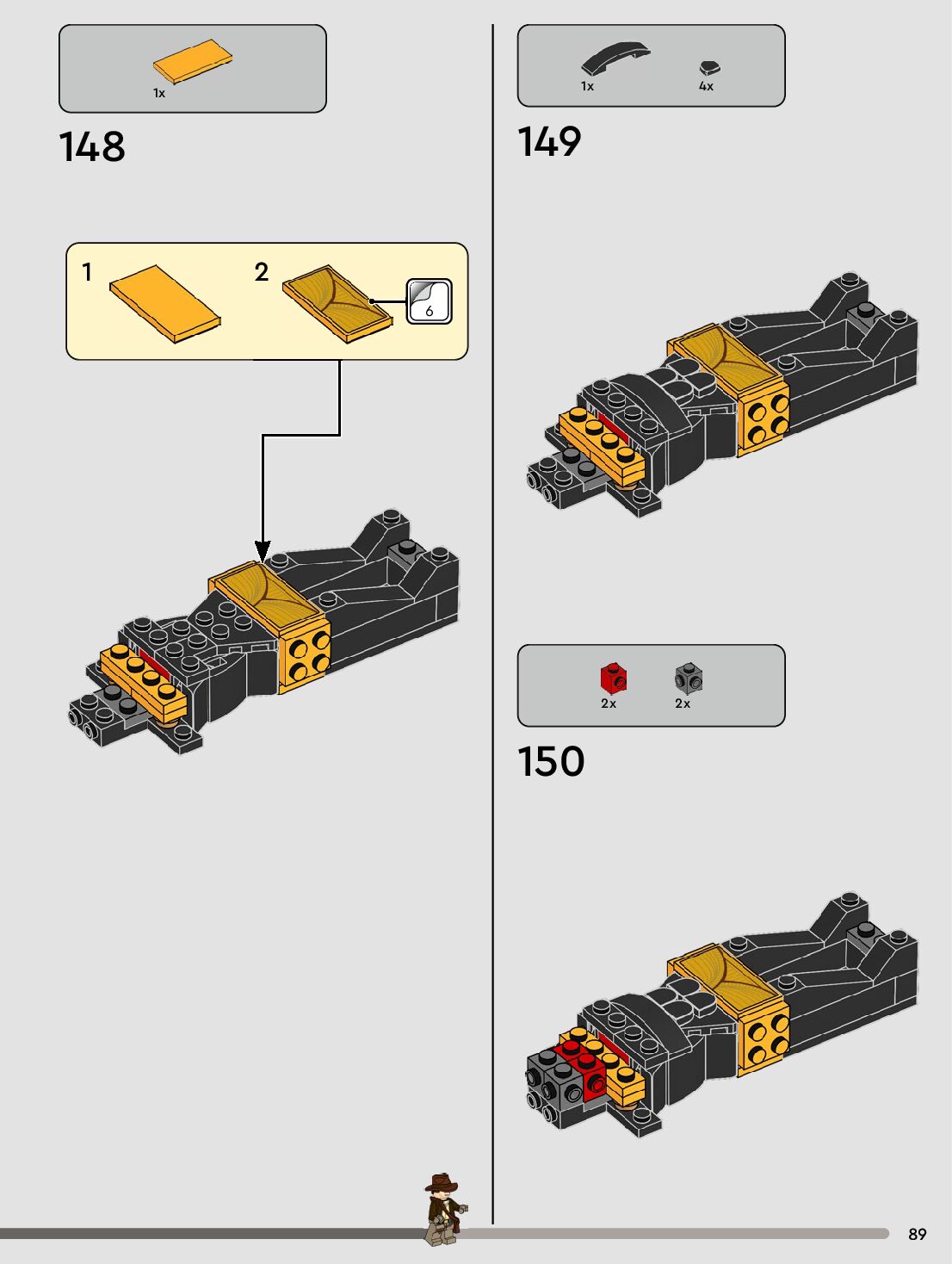 1x

148

1

2

6

1x

4x

149

2x

2x

150

89