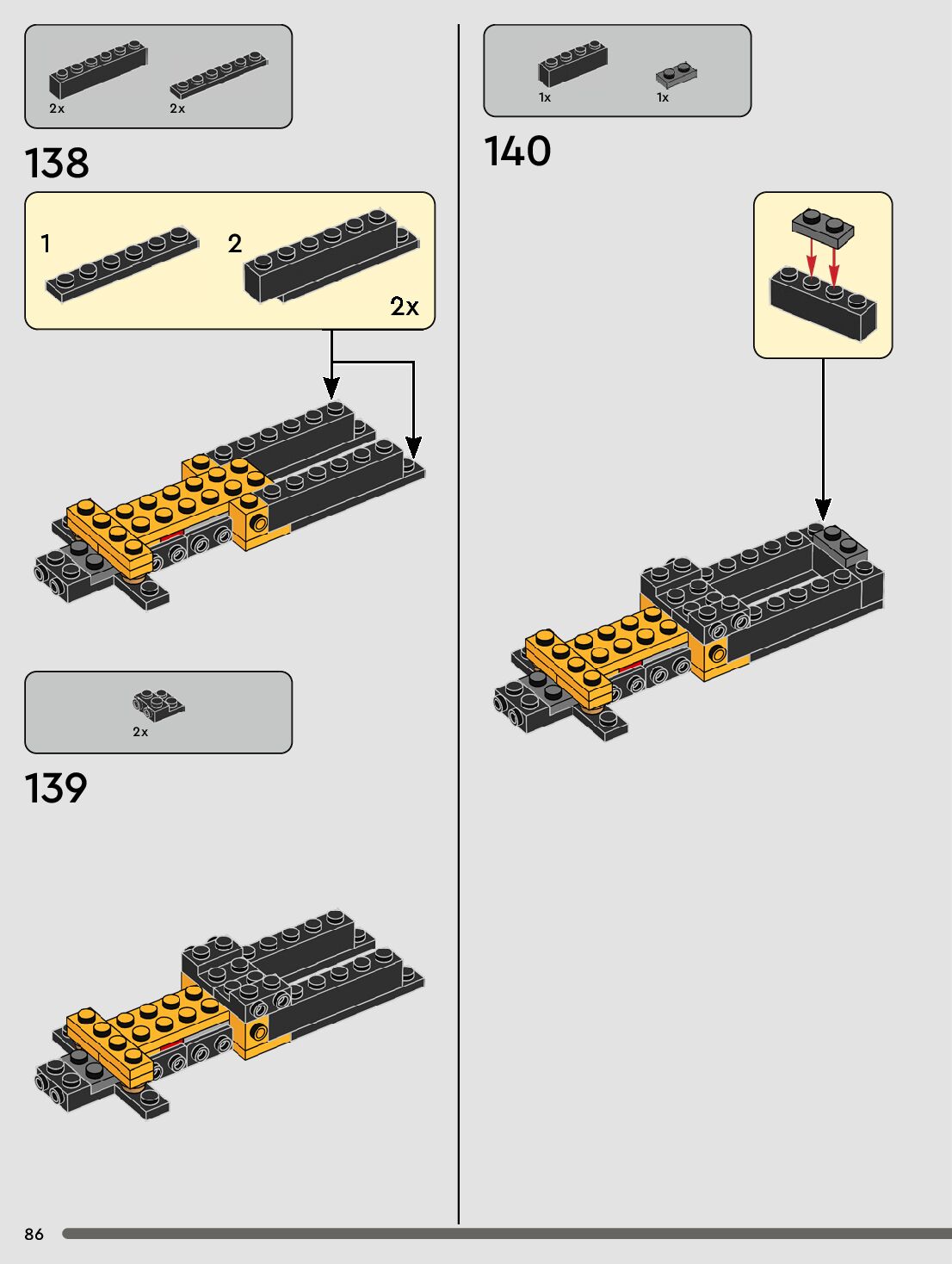 2x 2x

138

1

2

2x

2x

139

1x 1x

140

86