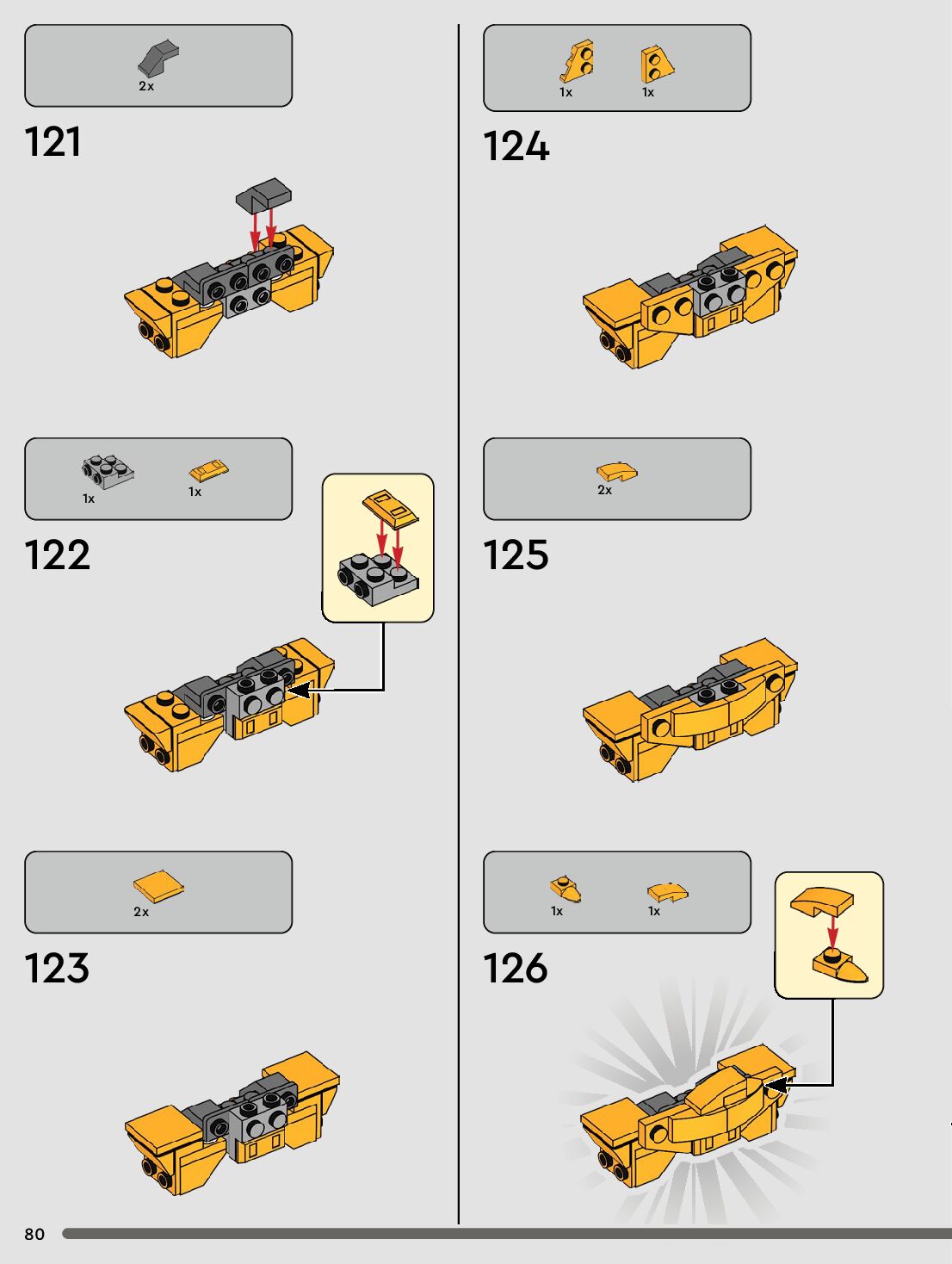 2x

121

1x 1x

122

2x

123

1x 1x

124

2x

125

1x 1x

126

80