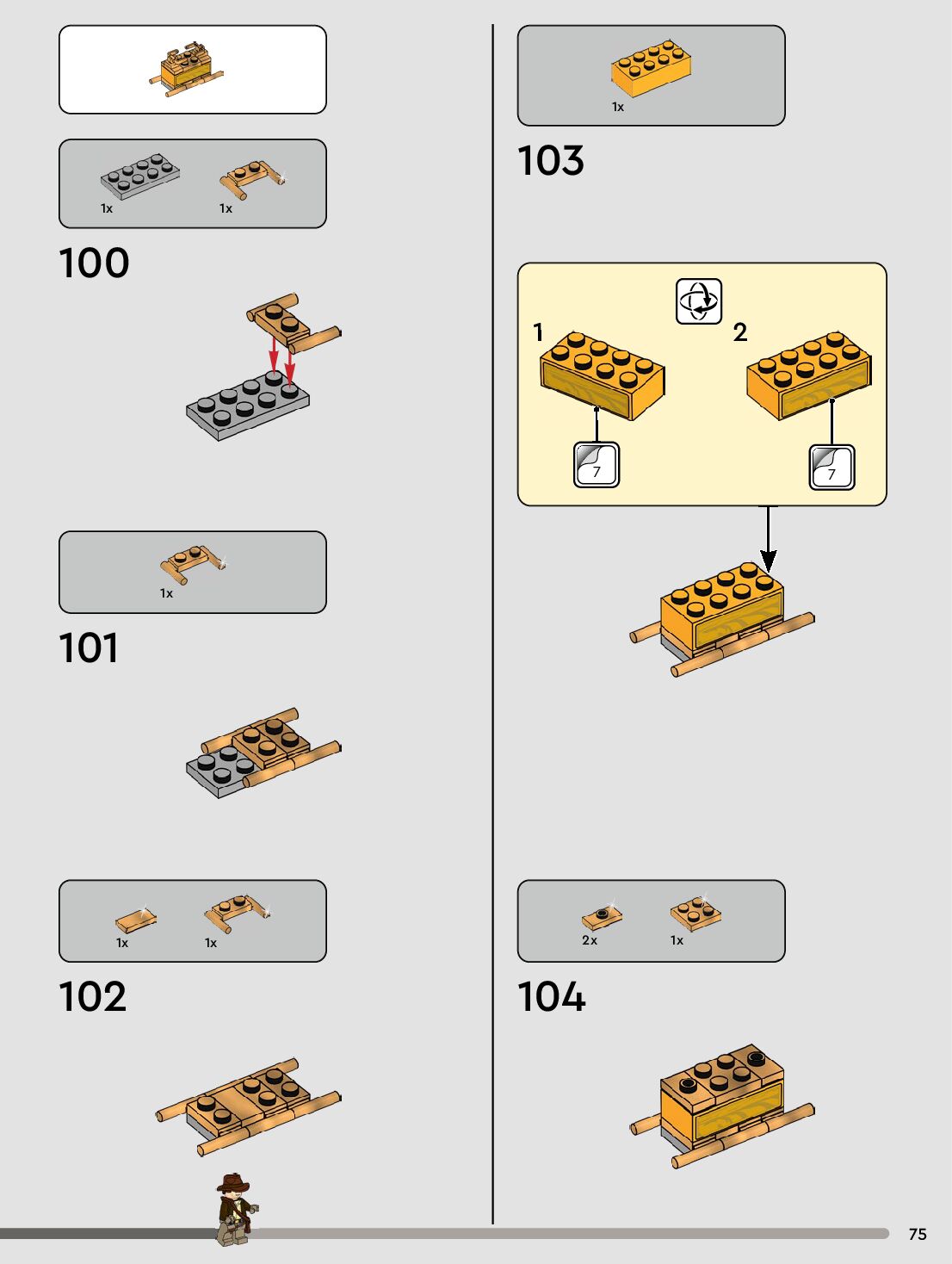 1x 1x

100

1x

101

1x 1x

102

1x

103

1

2

7

7

2x 1x

104

75