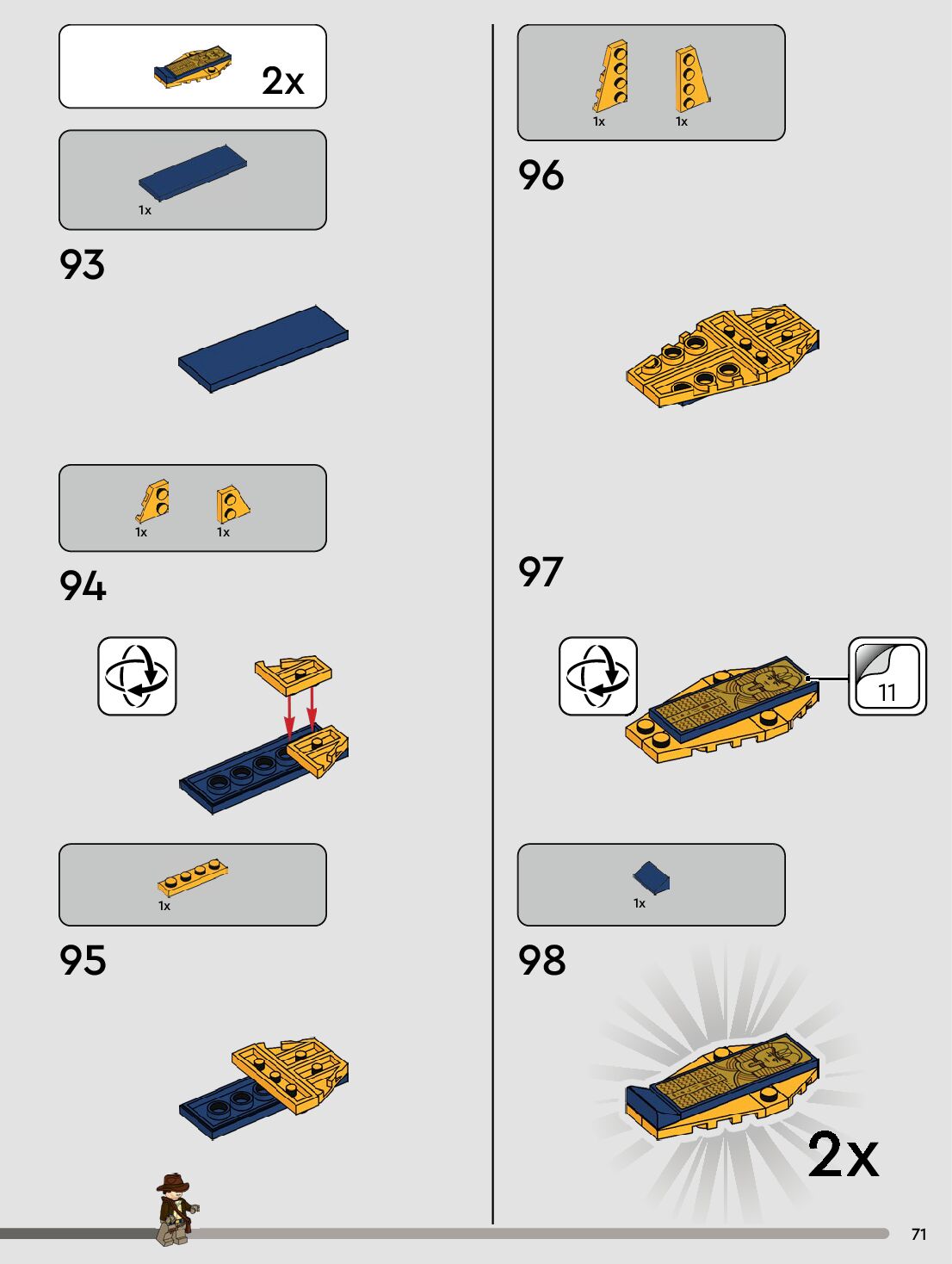 2x

1x

93

1x 1x

94

1x

95

1x 1x

96

97

11

1x

98

2x

71