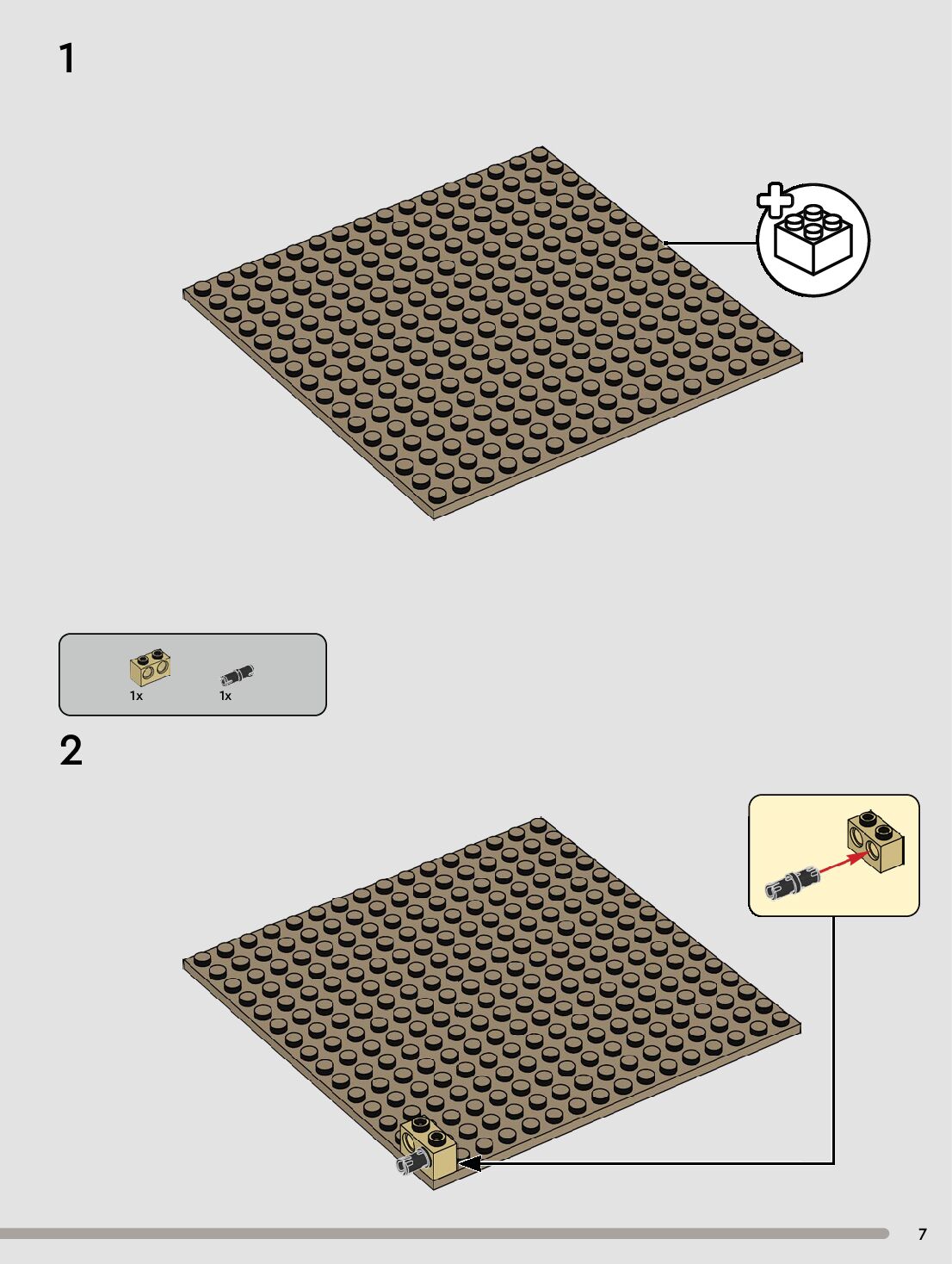 1

1x 1x

2

7