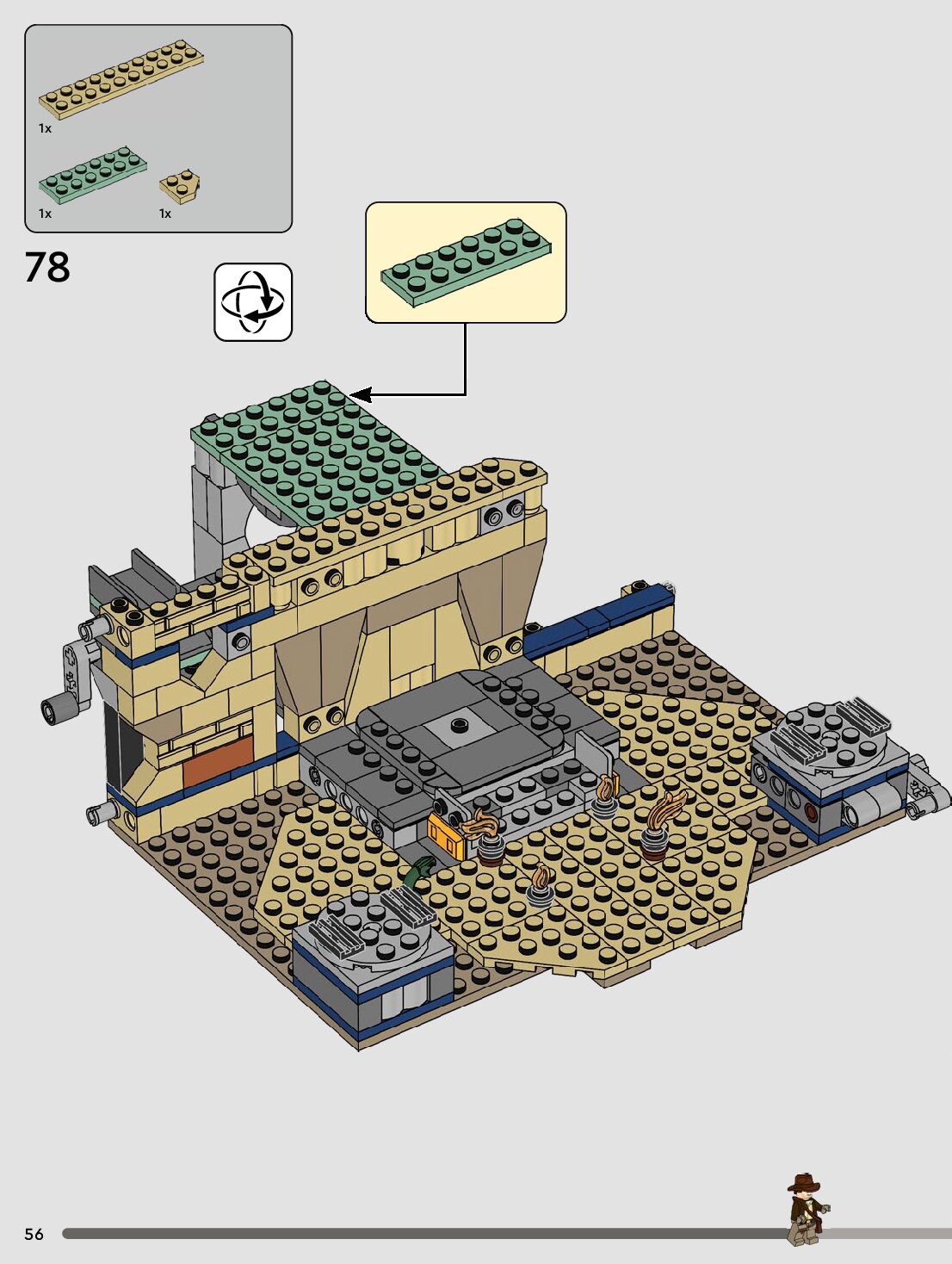 1x

1x

1x

78

56