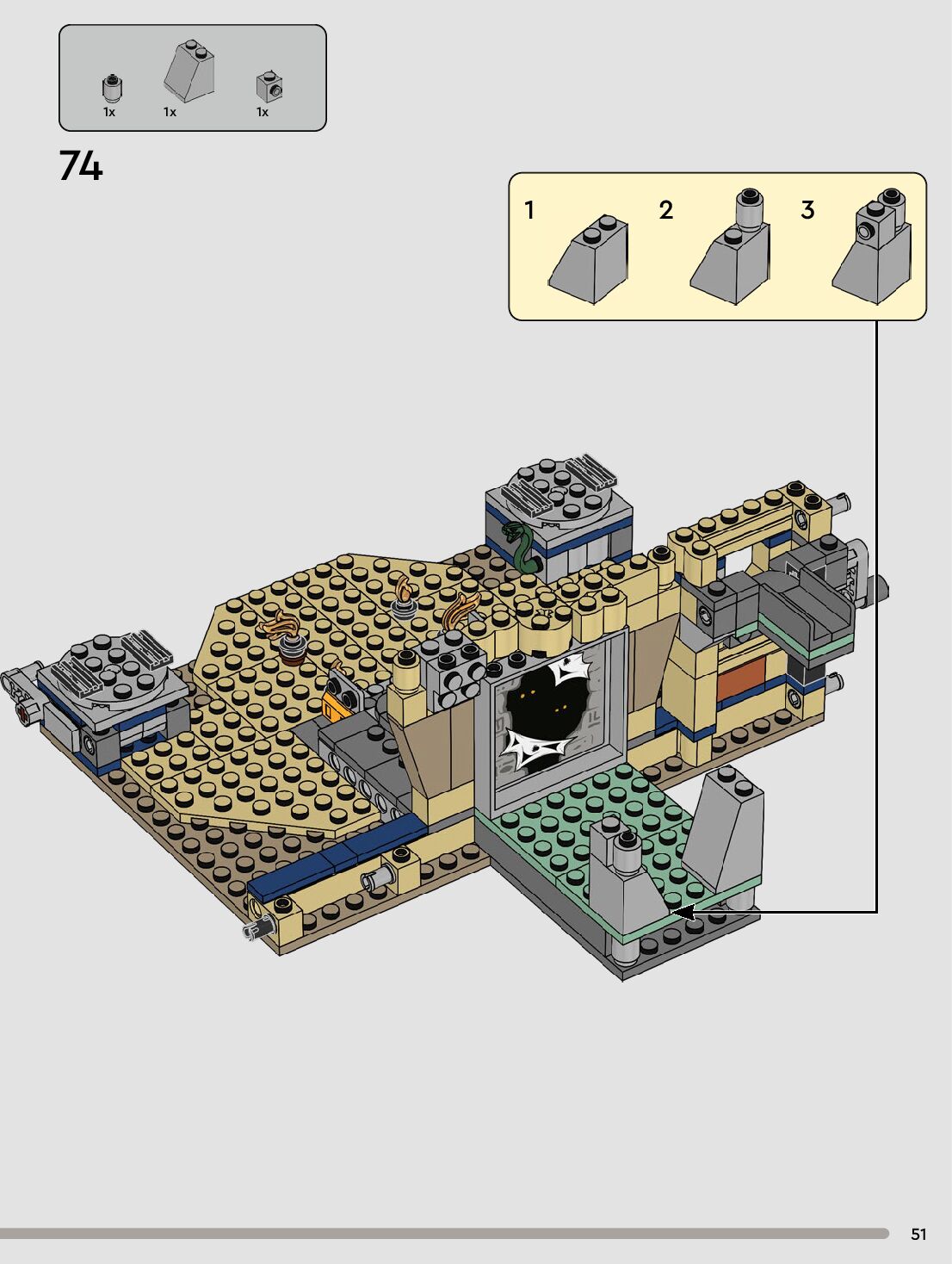 1x 1x 1x

74

1 2 3

51