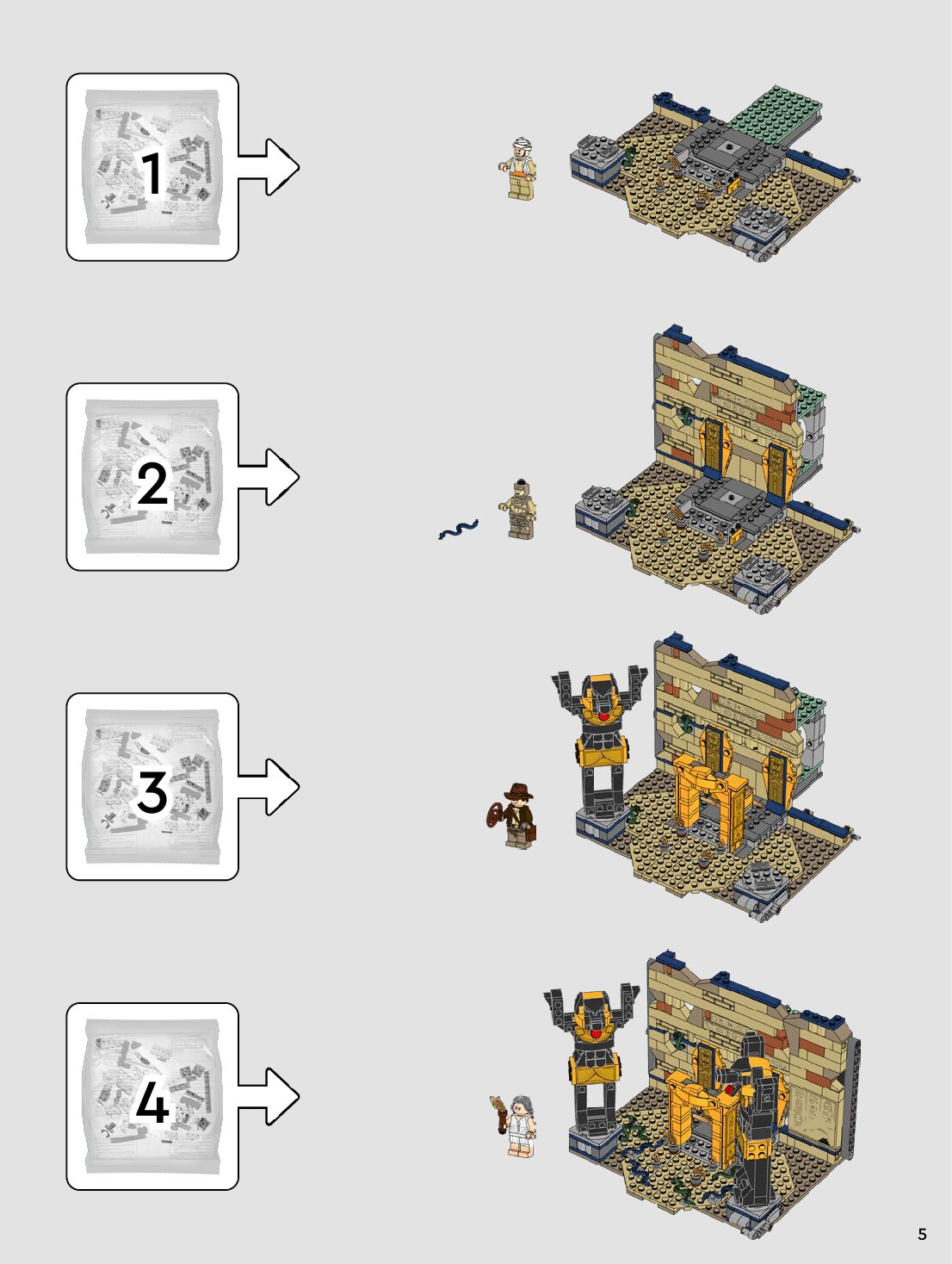 1

2

3

4

5