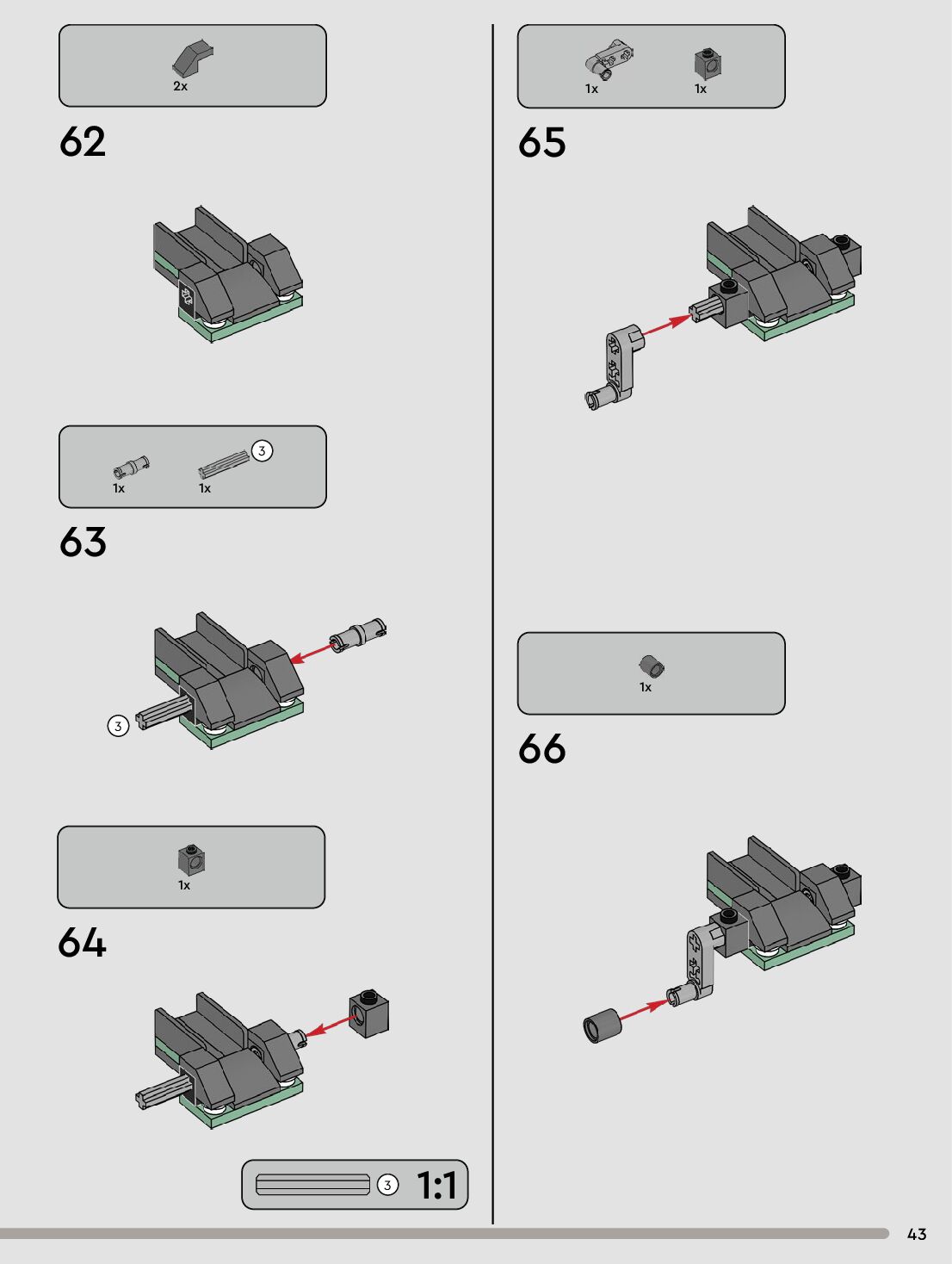 2x

62

1x 1x 3

63

3

1x

64

3 1:1

1x 1x

65

1x

66

43