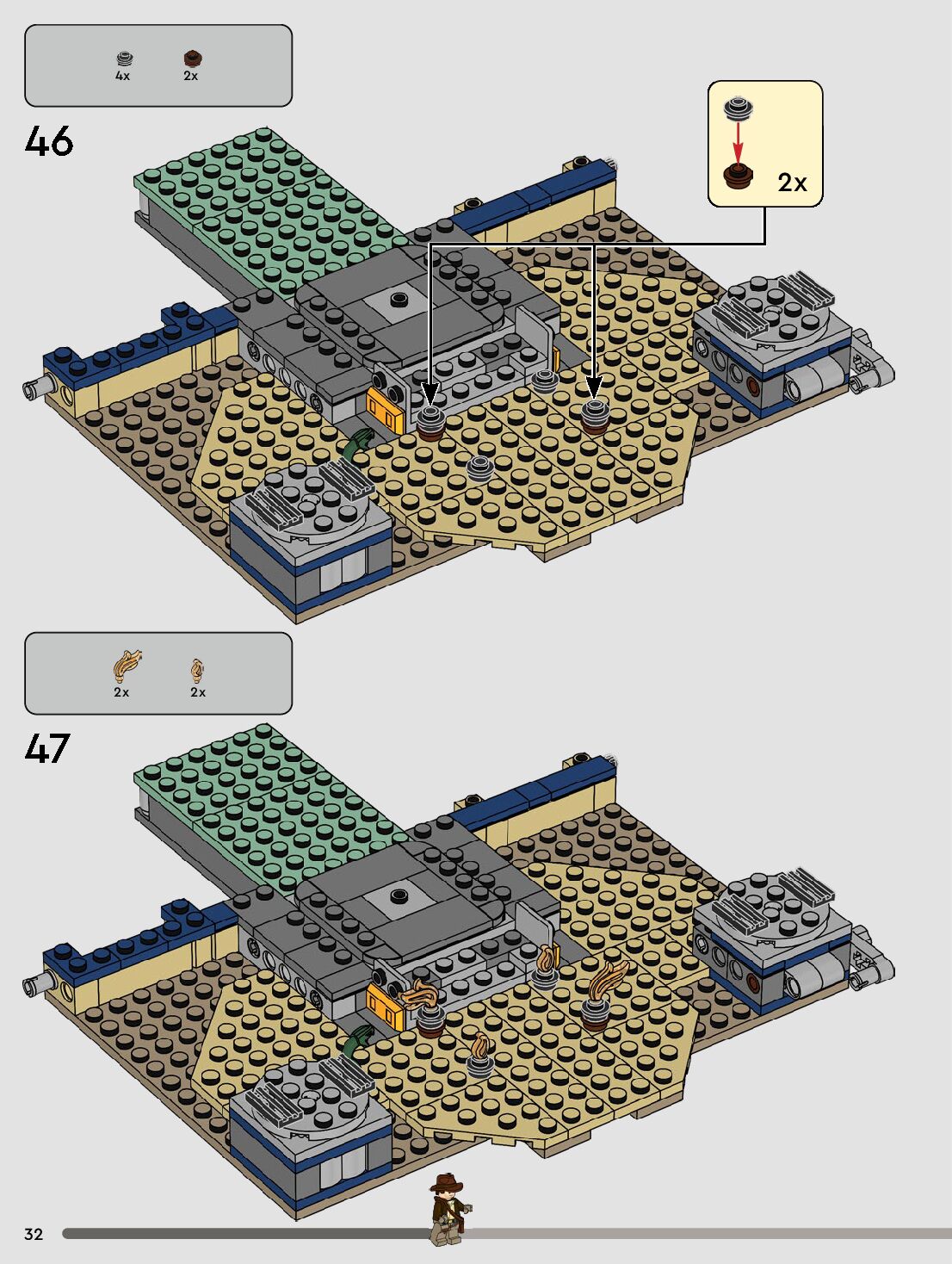 4x 2x

46

2x

2x 2x

47

32