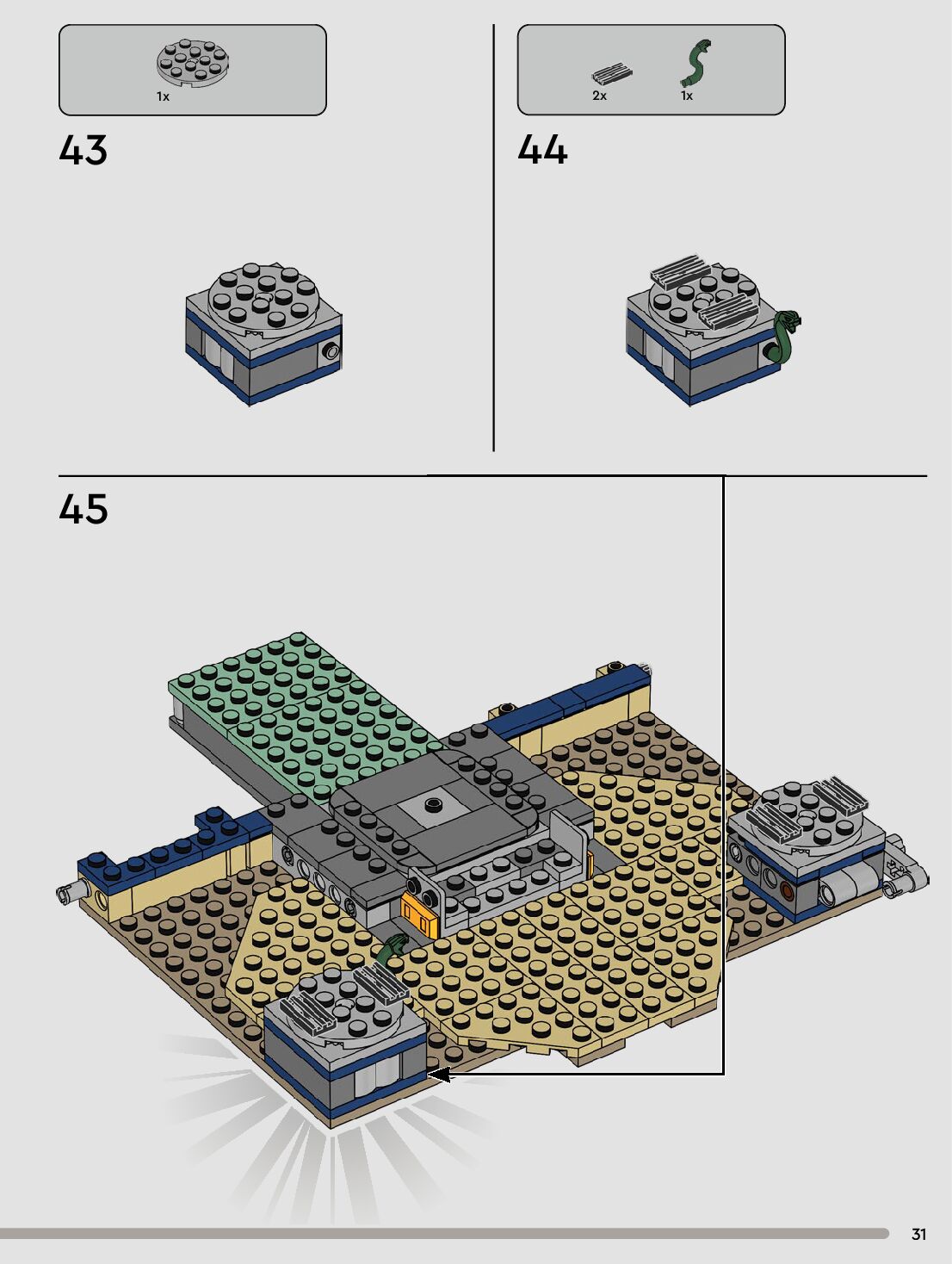 1x

43

2x 1x

44

45

31