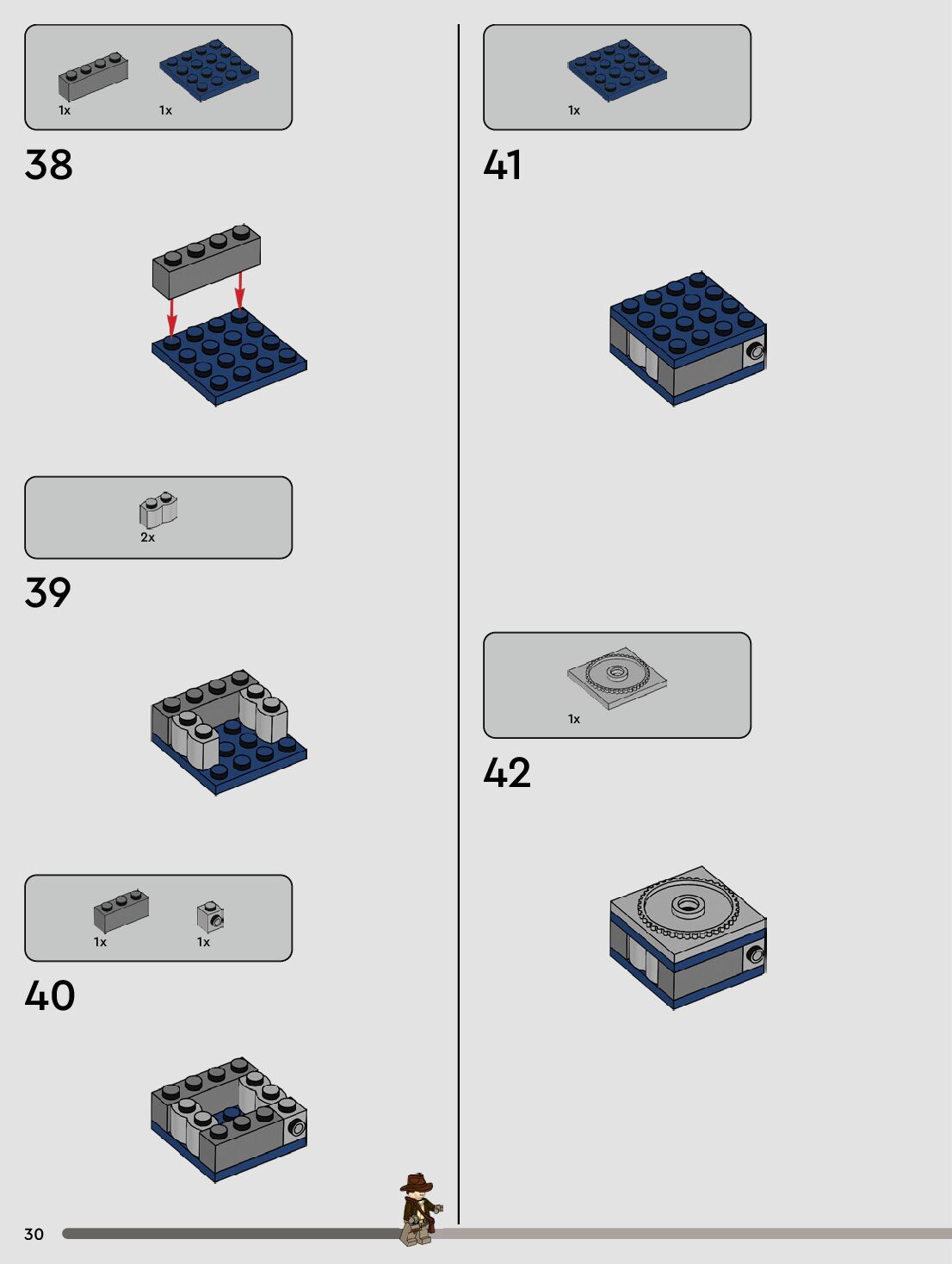 1x 1x

38

2x

39

1x 1x

40

1x

41

1x

42

30