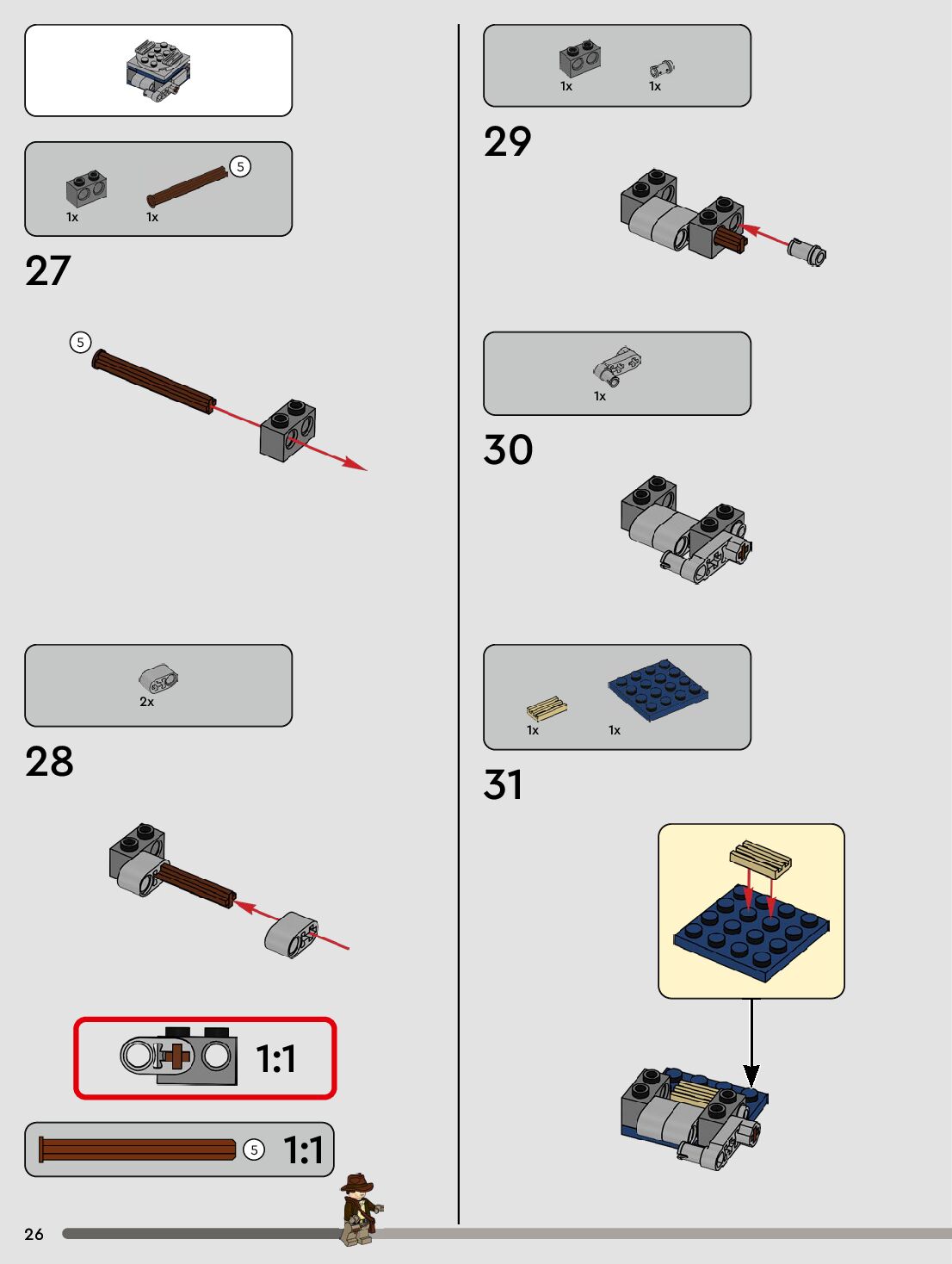 1x
1x
5
27
5
2x
28
1:1
5
1:1
1x
1x
29
1x
30
1x
1x
31
26