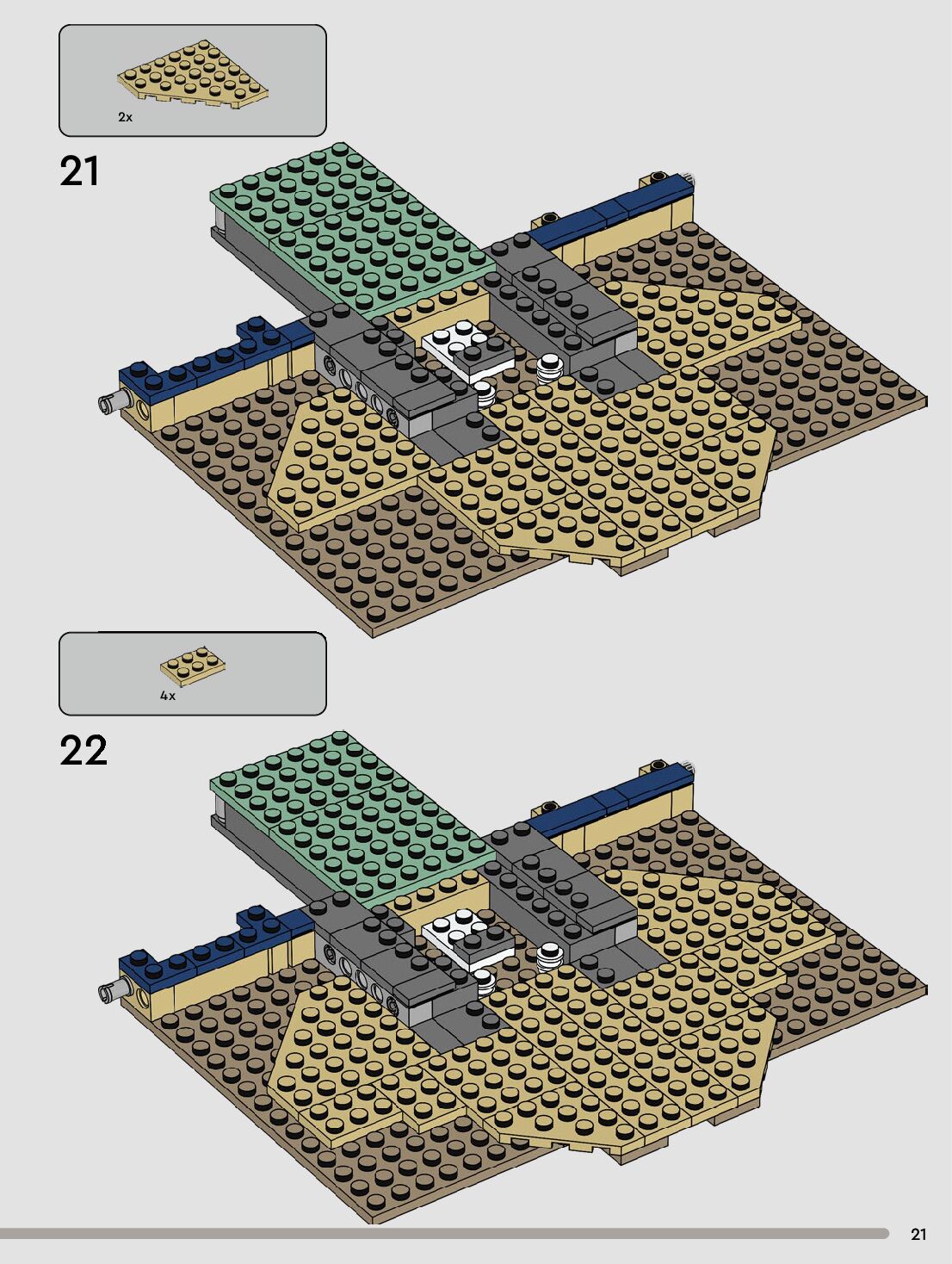 2x

21

4x

22

21