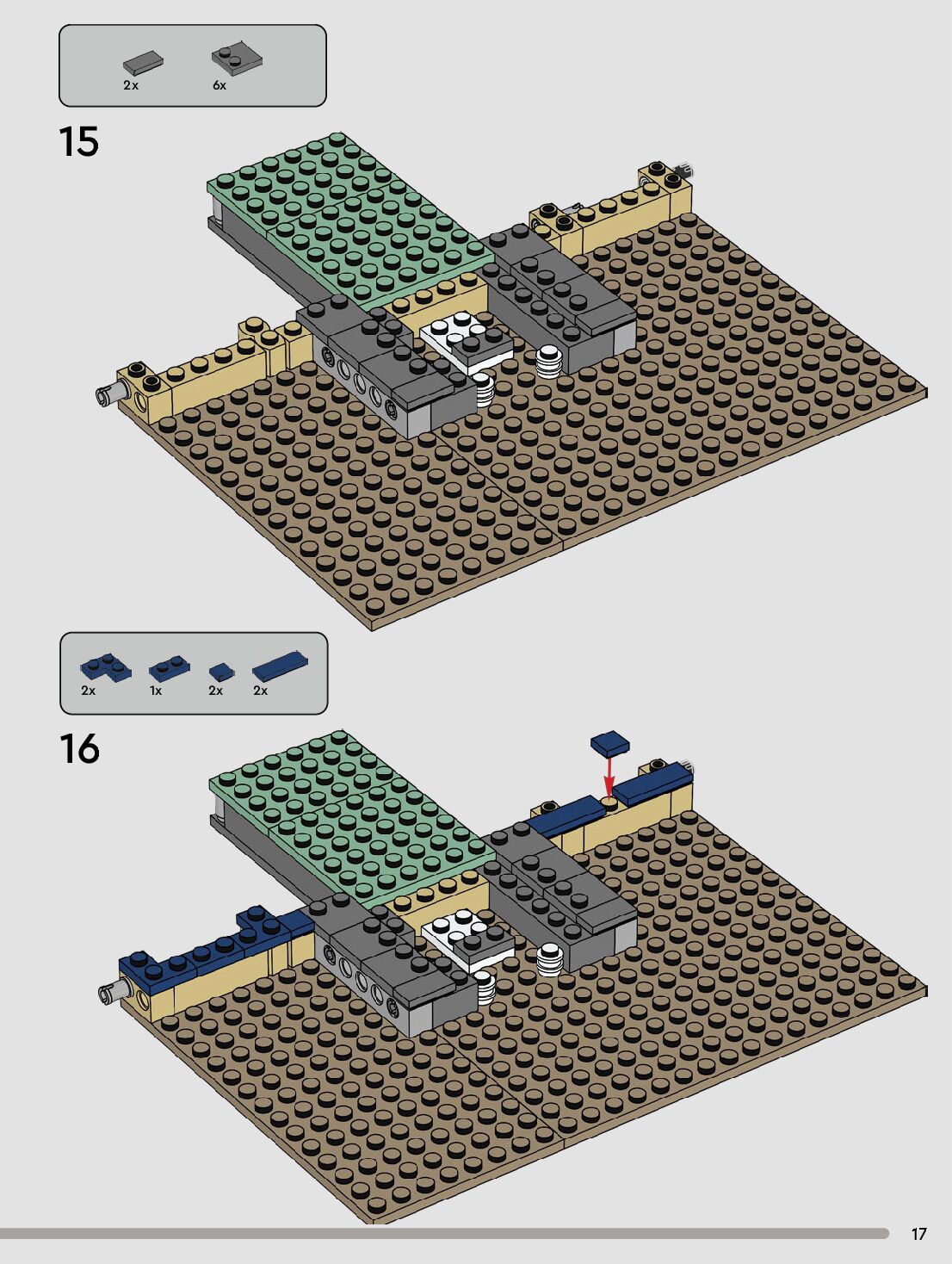 2x 6x

15

2x 1x 2x 2x

16

17