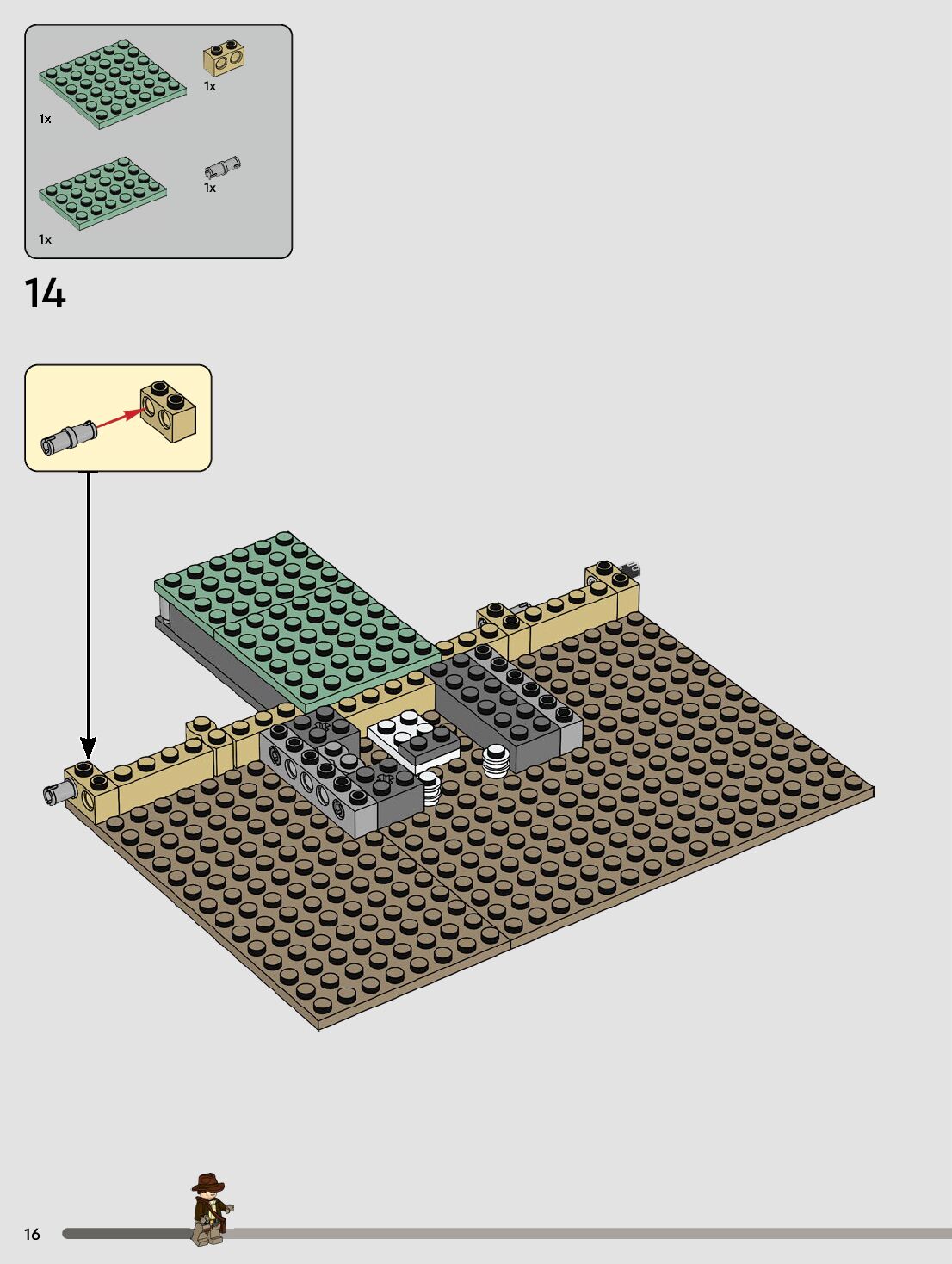 1x
1x
1x
1x

14

16