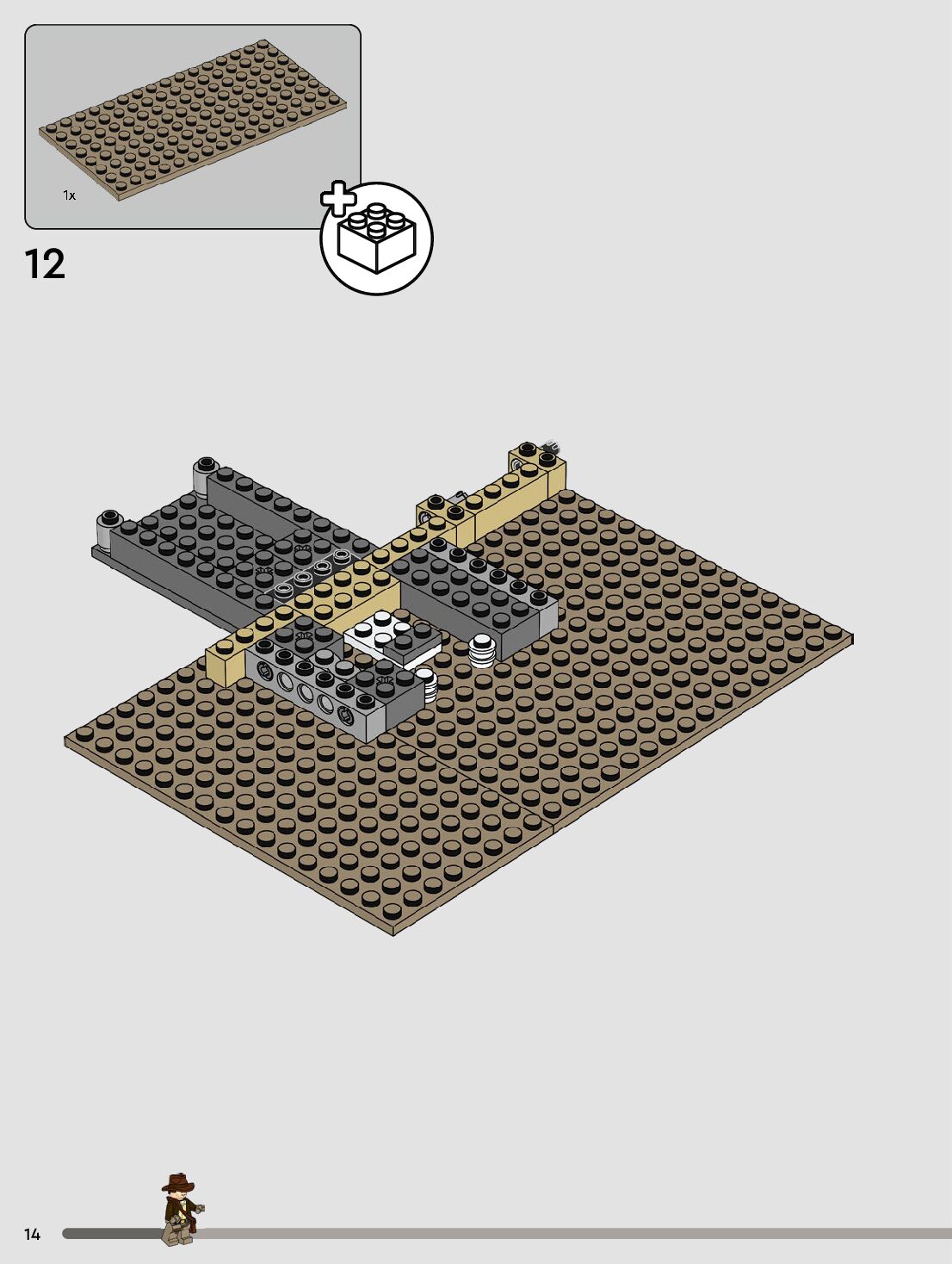 1x

12

14