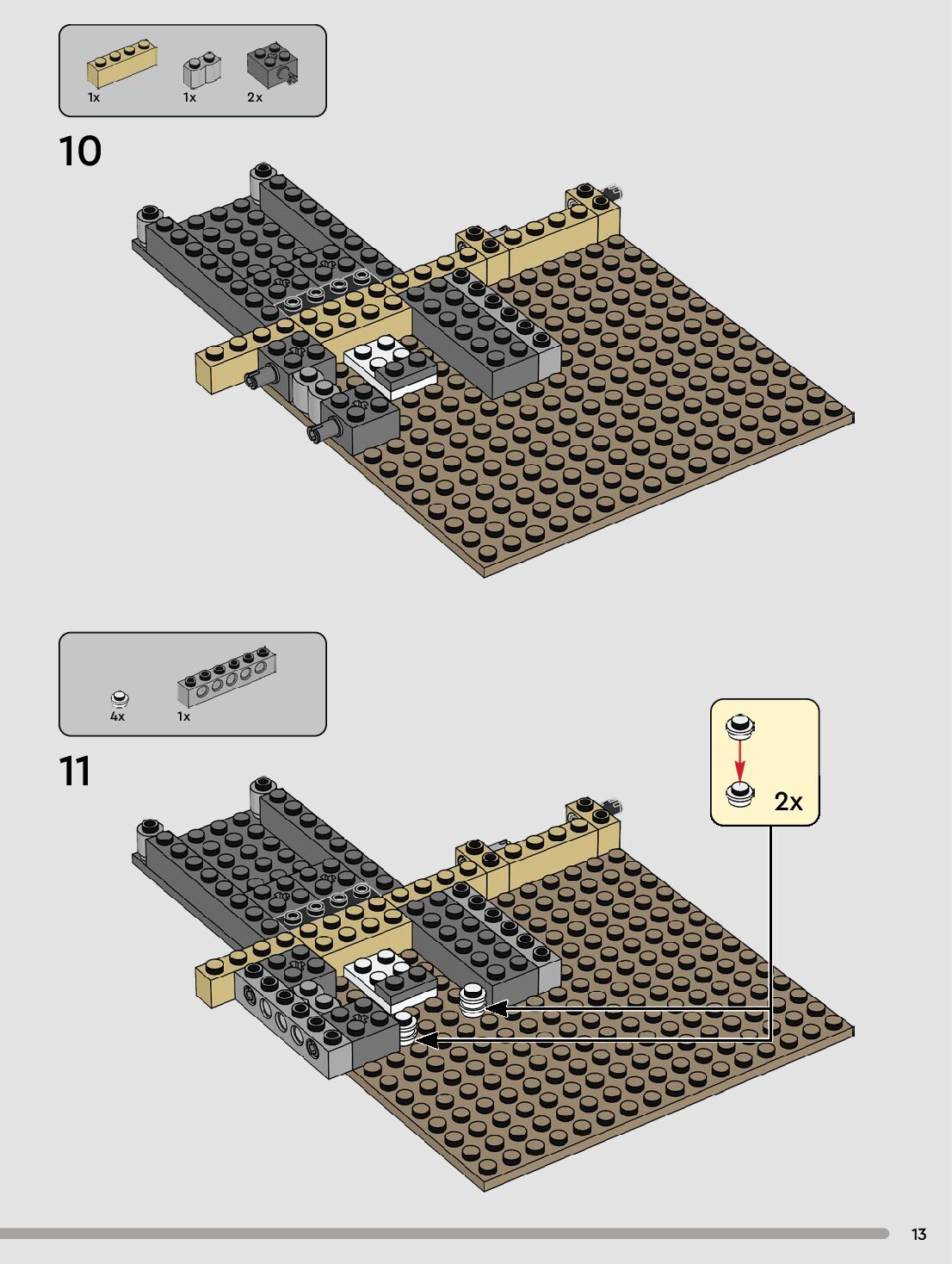 1x 1x 2x

10

4x 1x

11

2x

13