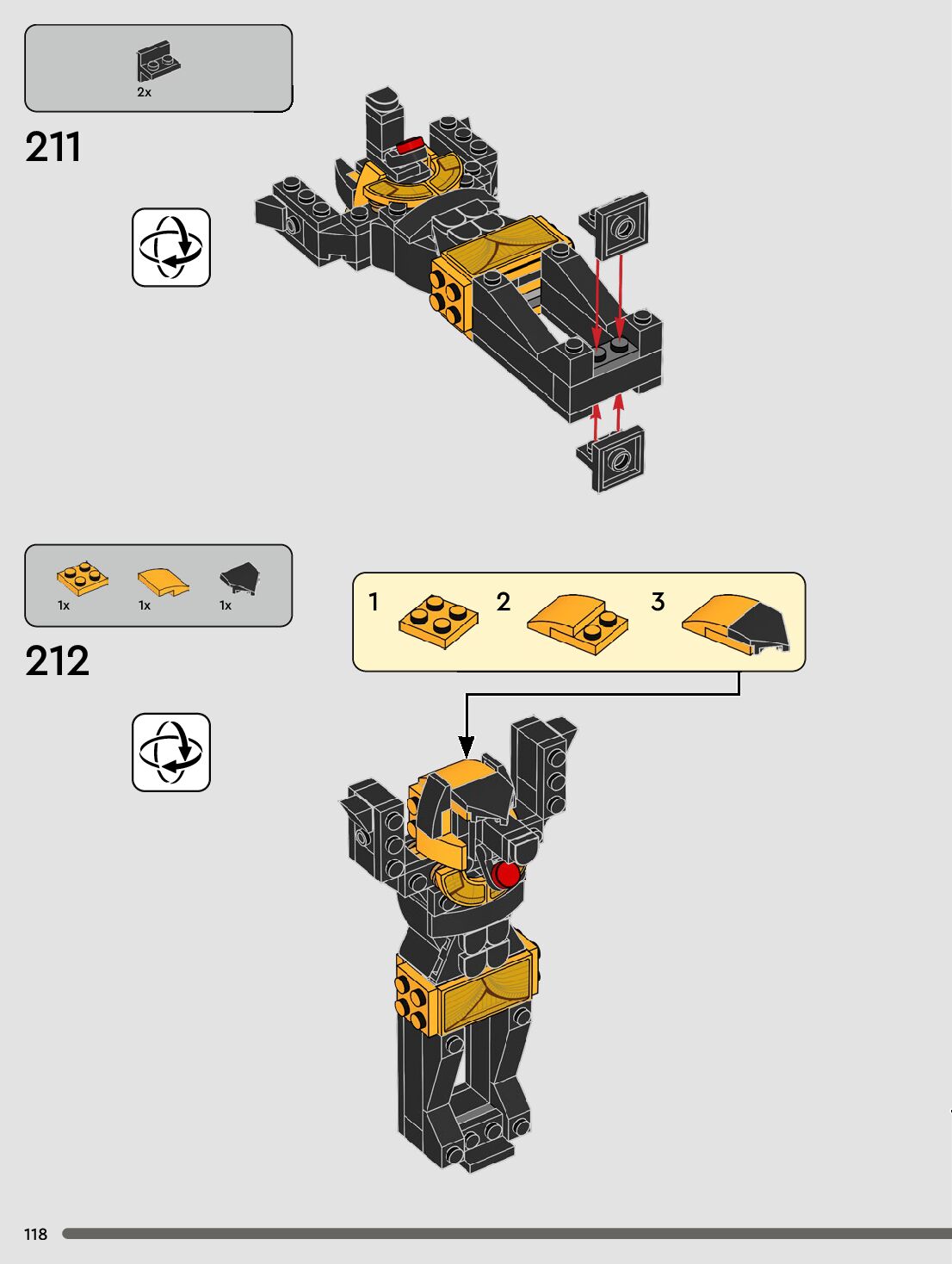 2x

211

1x 1x 1x

212

1 2 3

118