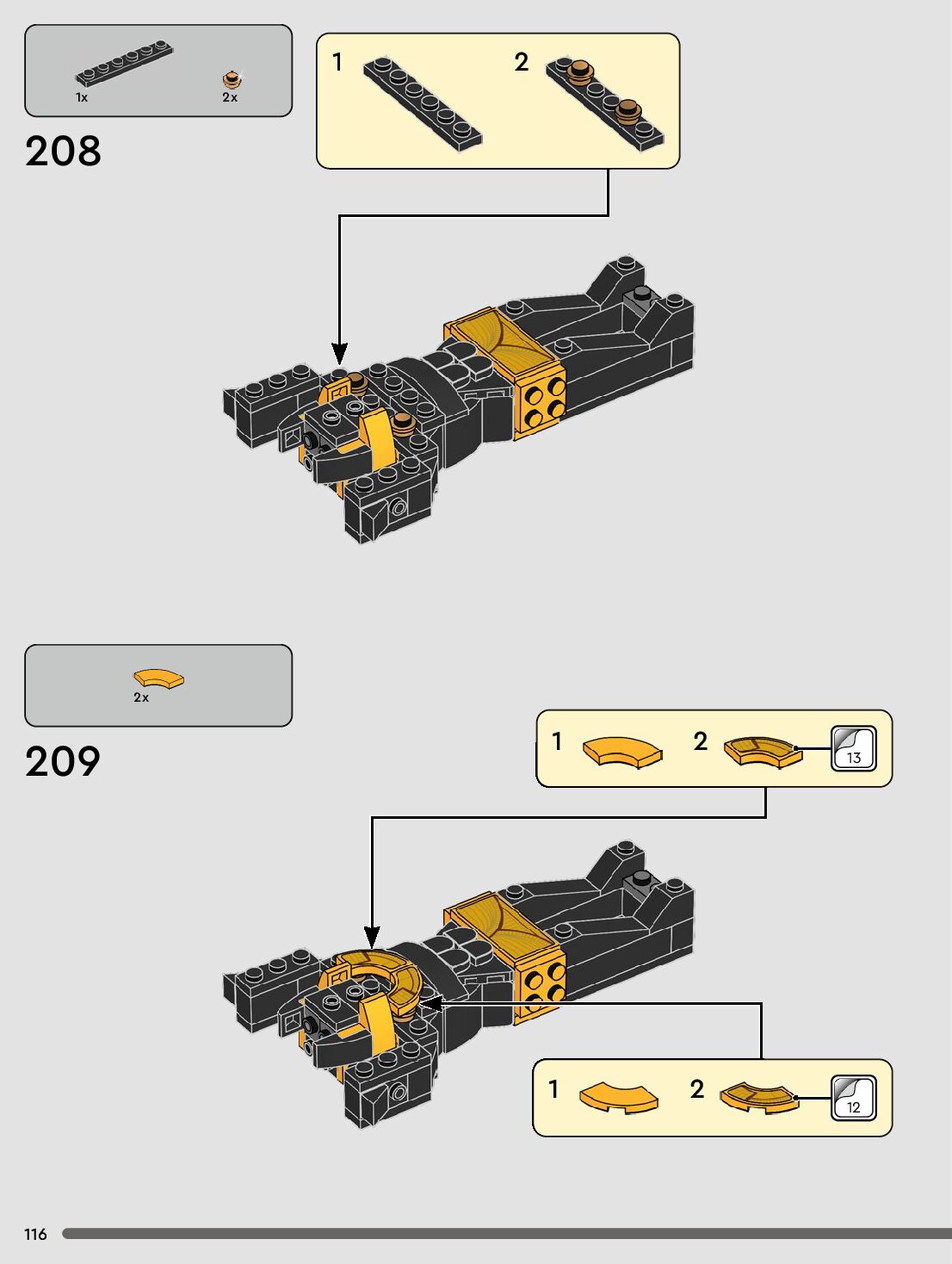 1x 2x

208

1 2

2x

209

1 2 13

1 2 12

116