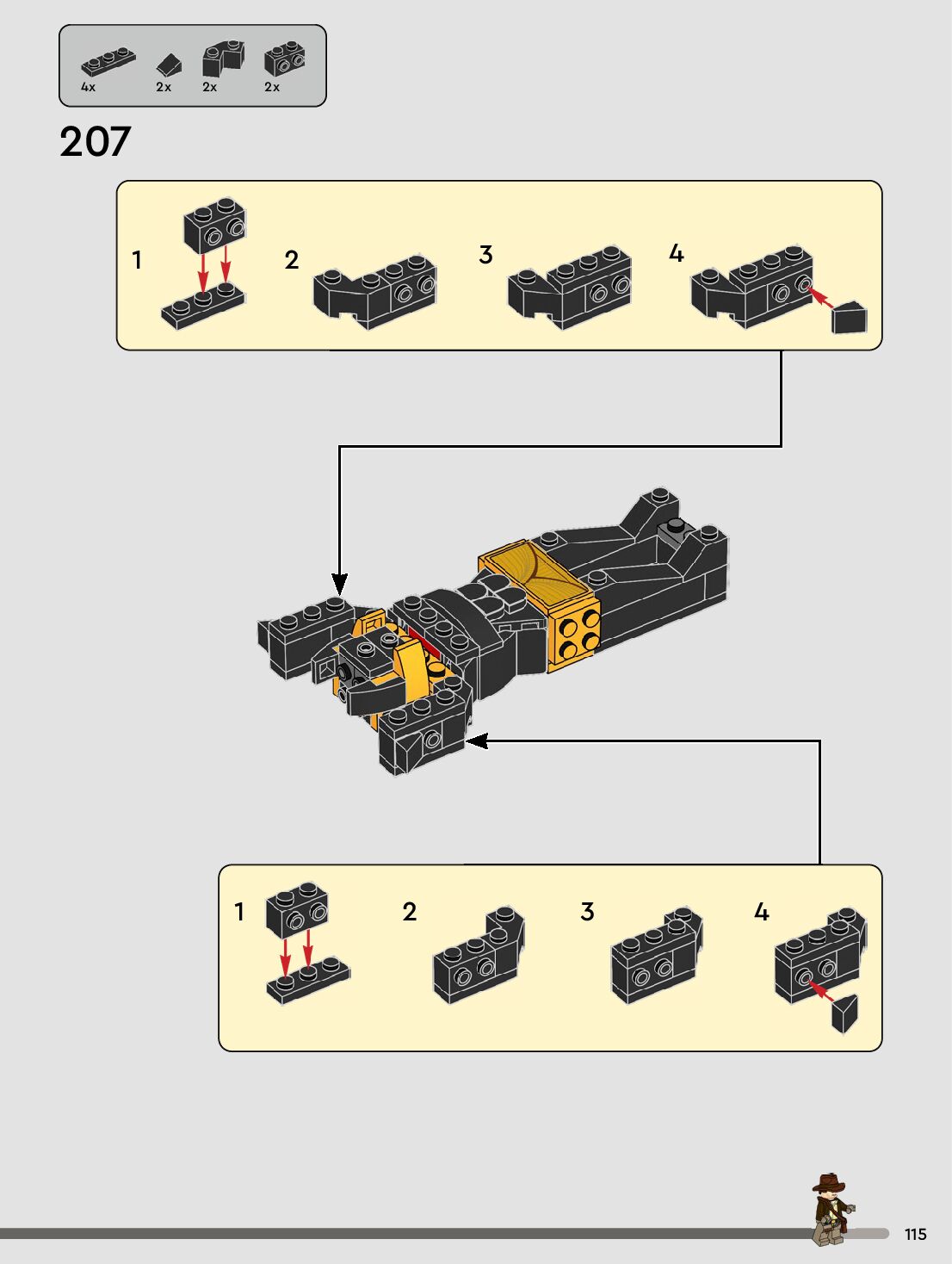 4x 2x 2x 2x

207

1 2 3 4

1 2 3 4

115