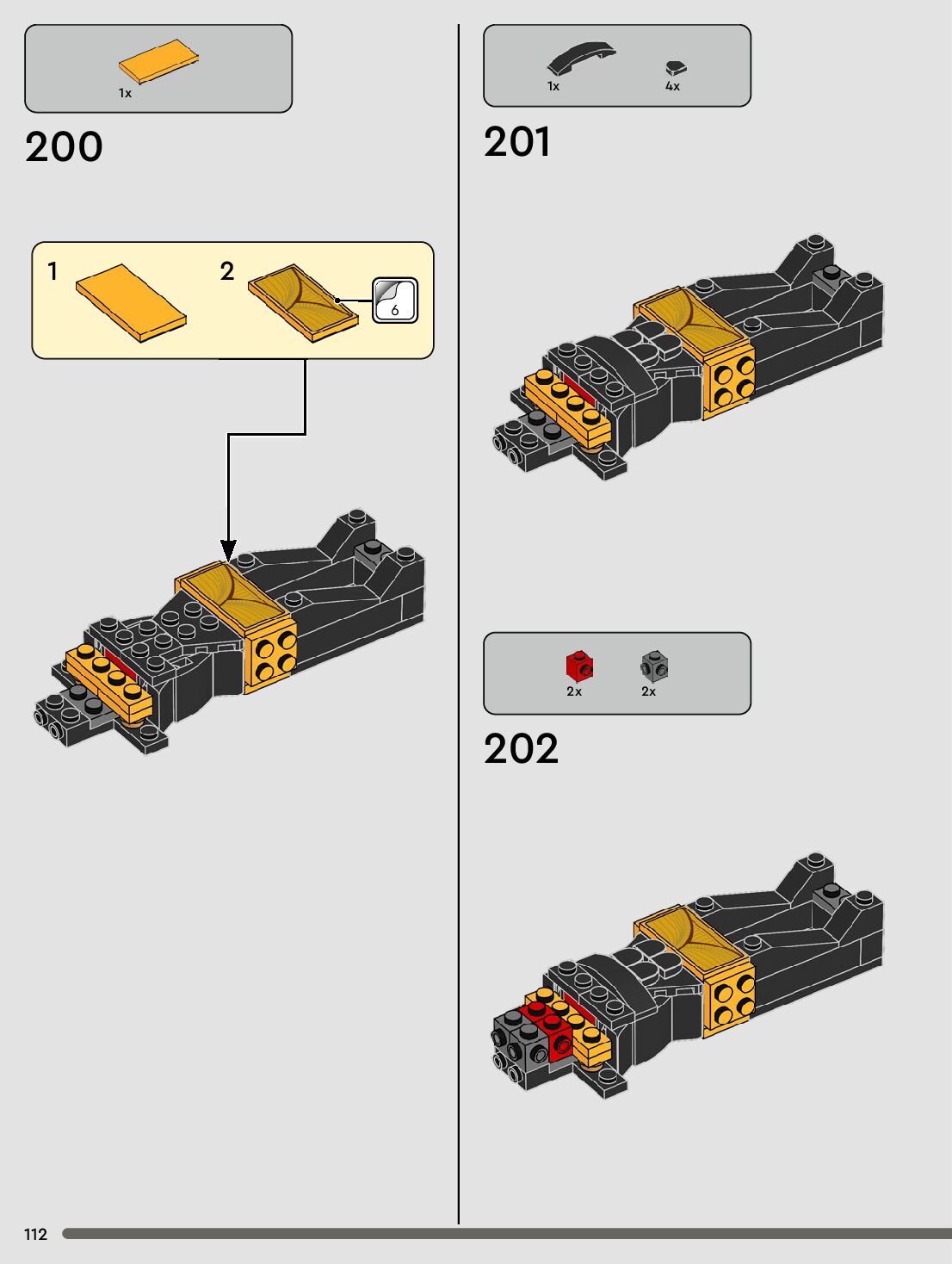 1x

200

1

2

6

1x

4x

201

2x

2x

202

112