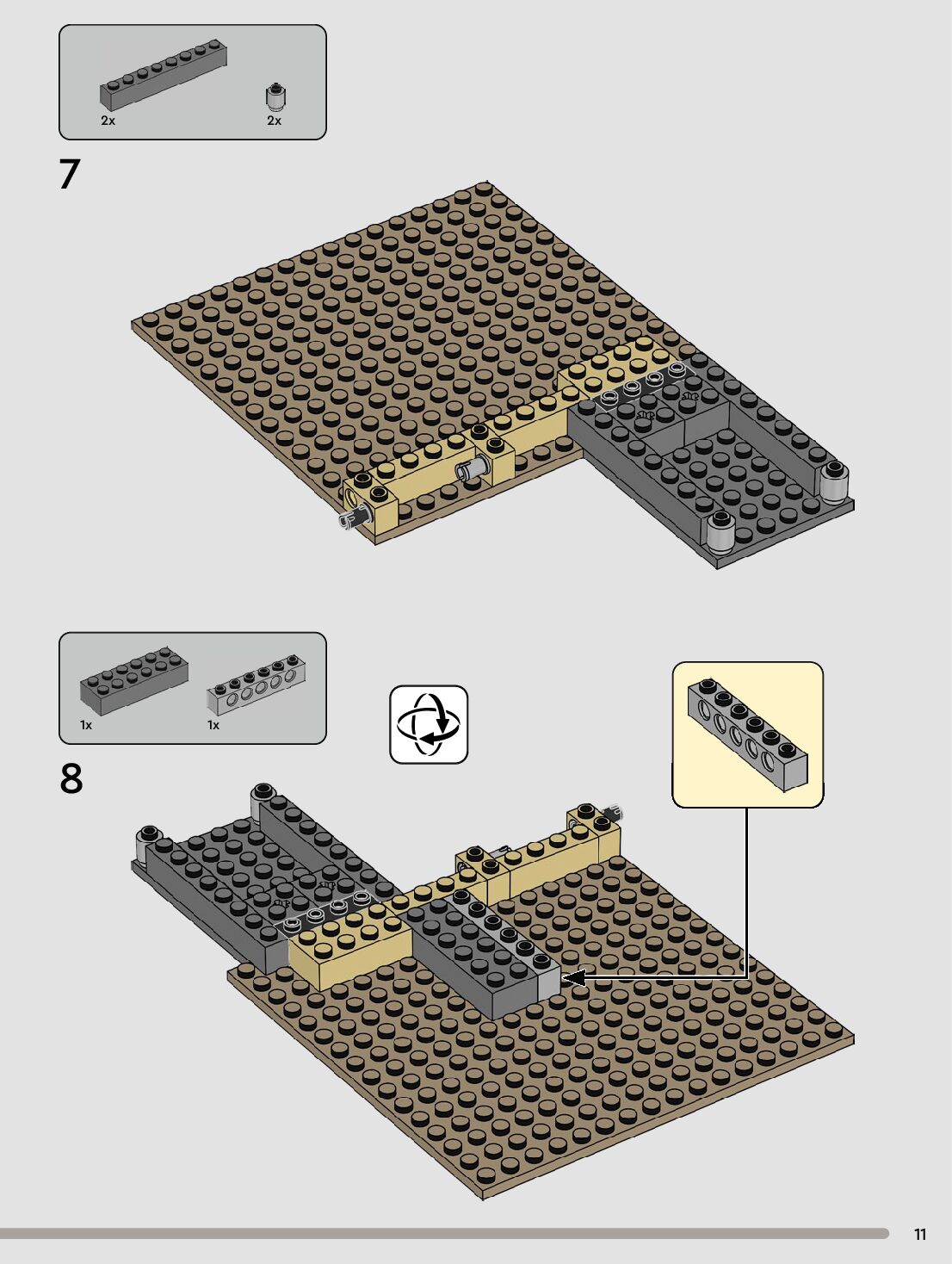 2x
2x

7

1x
1x

8

11