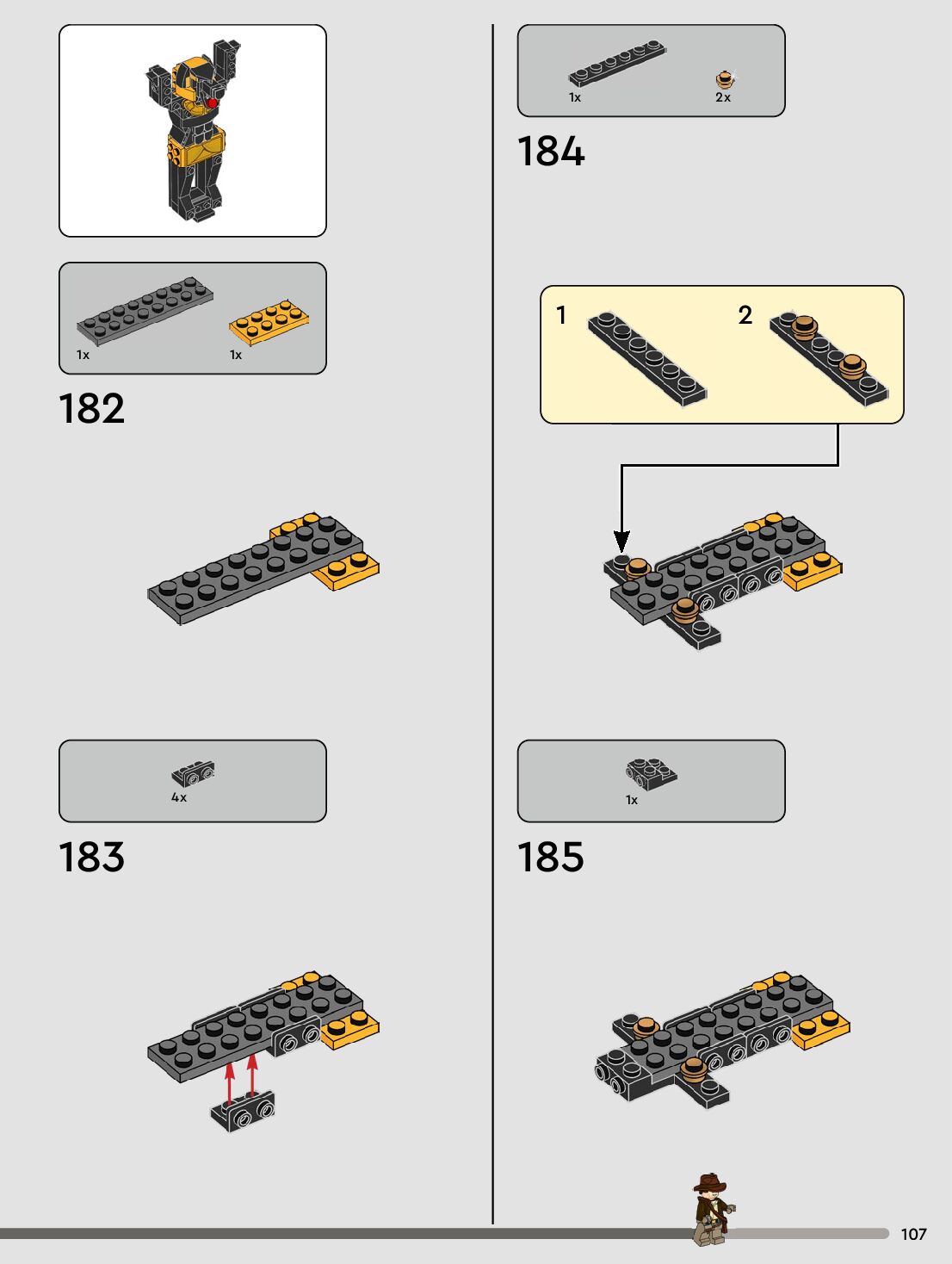 1x
1x

182

4x

183

1x
2x

184

1

2

1x

185

107