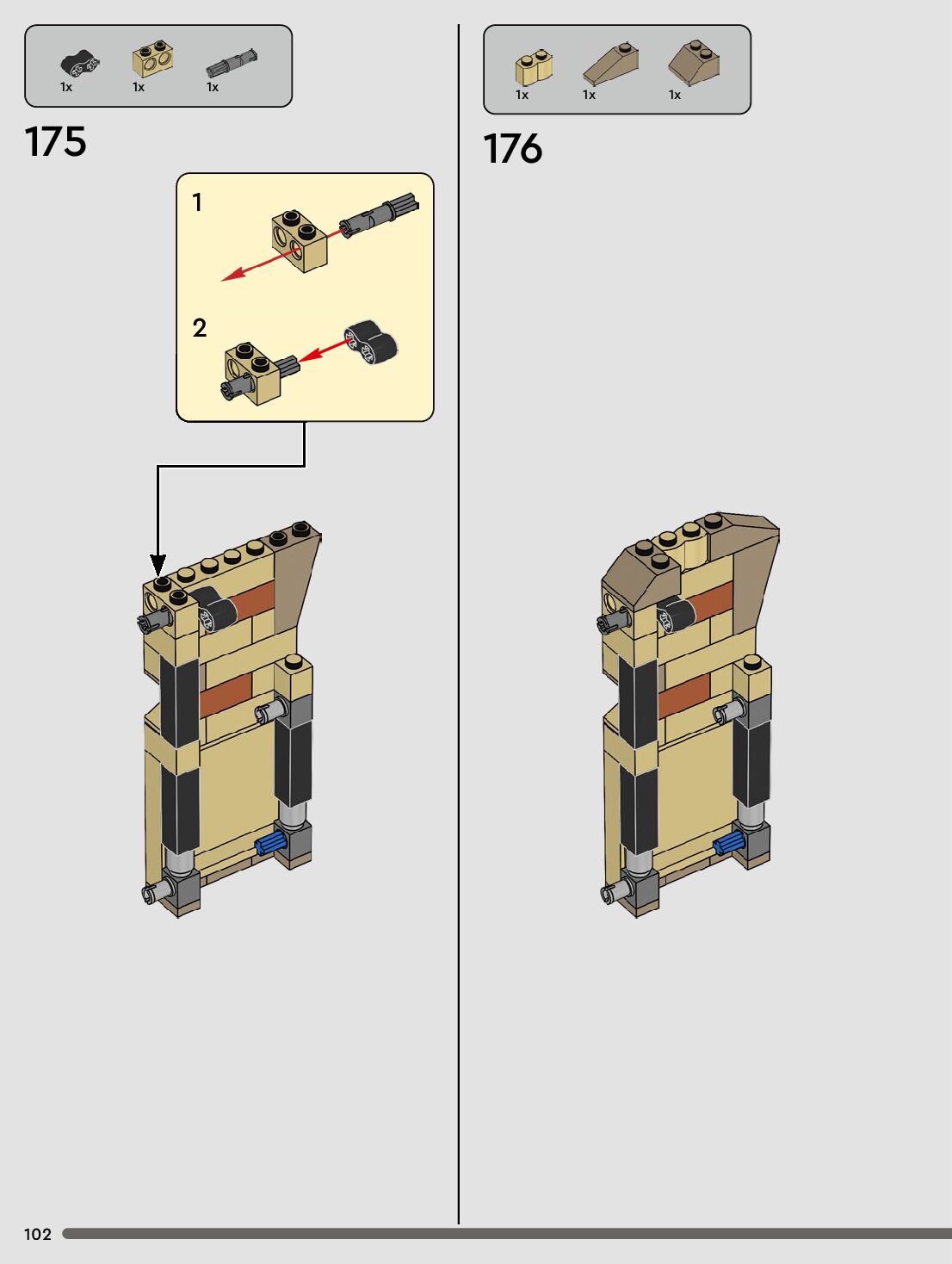 1x 1x 1x

175

1

2

1x 1x 1x

176

102