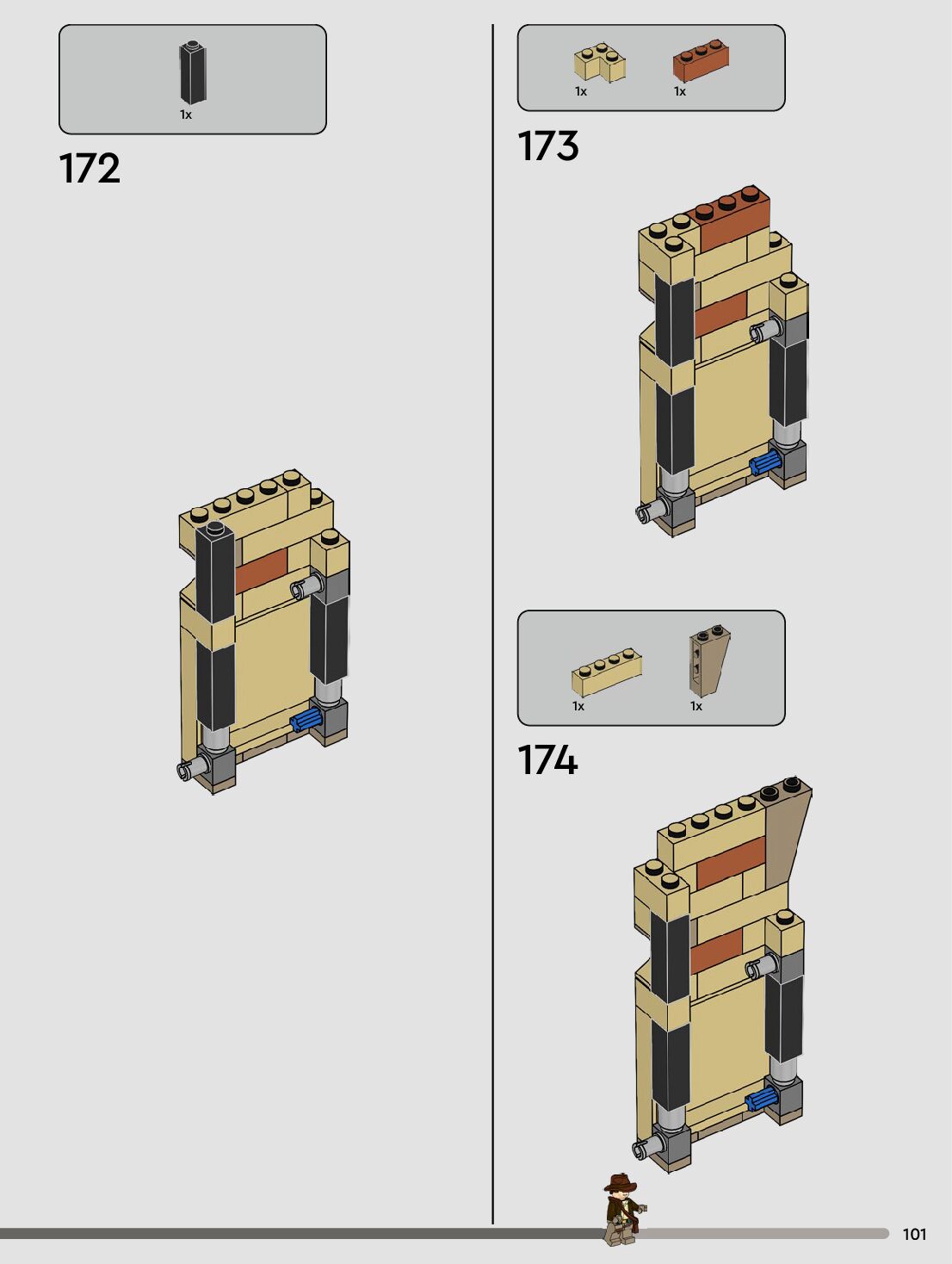 1x

172

1x 1x

173

1x 1x

174

101