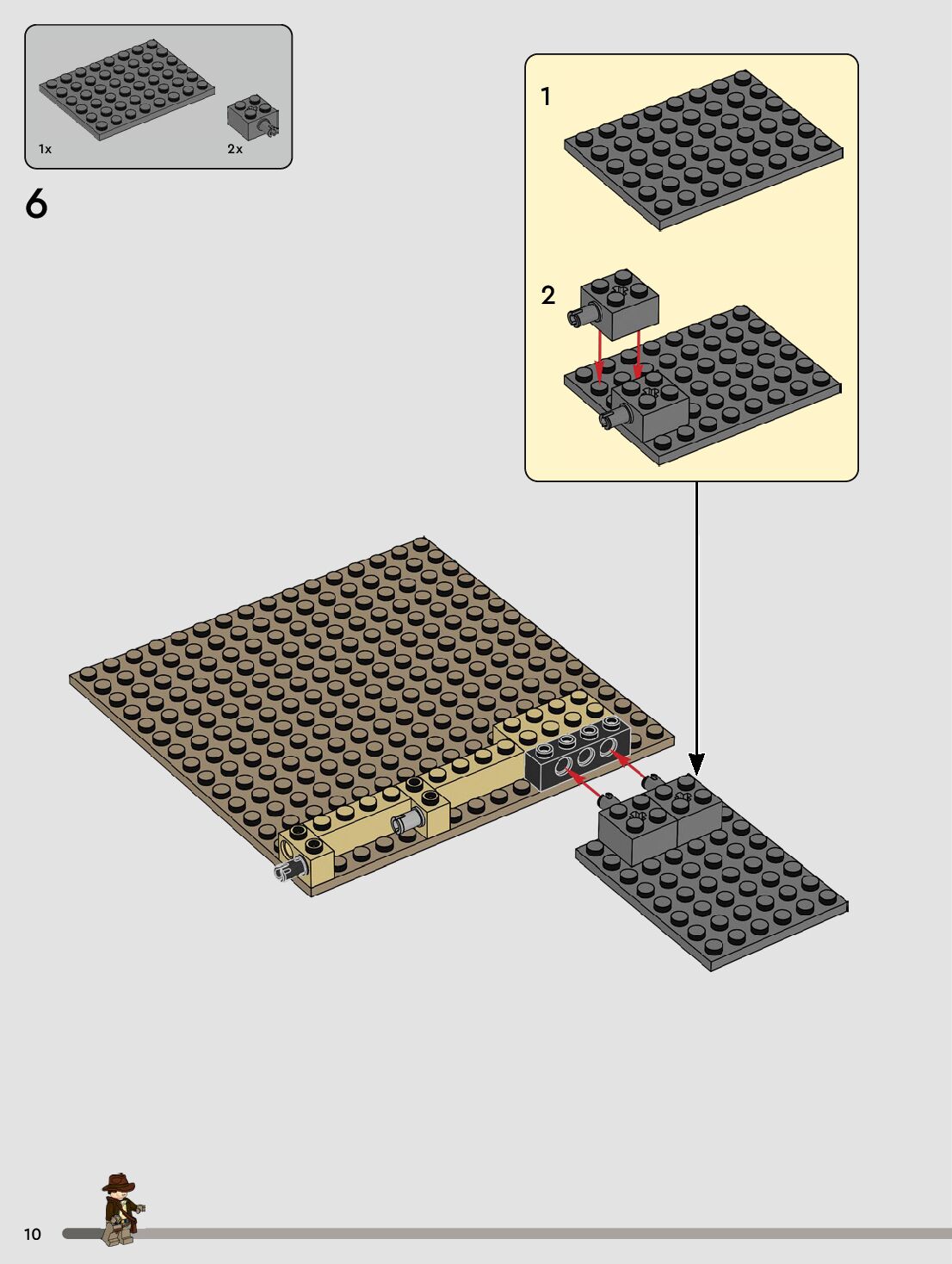 1x

2x

6

1

2

10