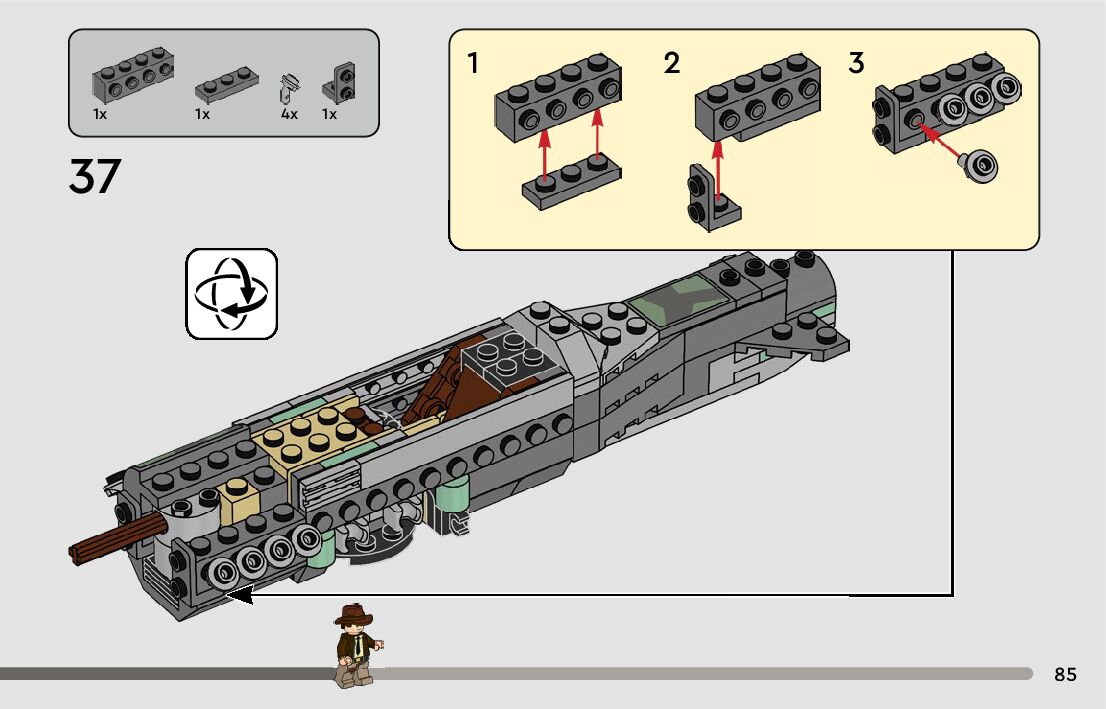 1x 1x 4x 1x

37

1 2 3

85