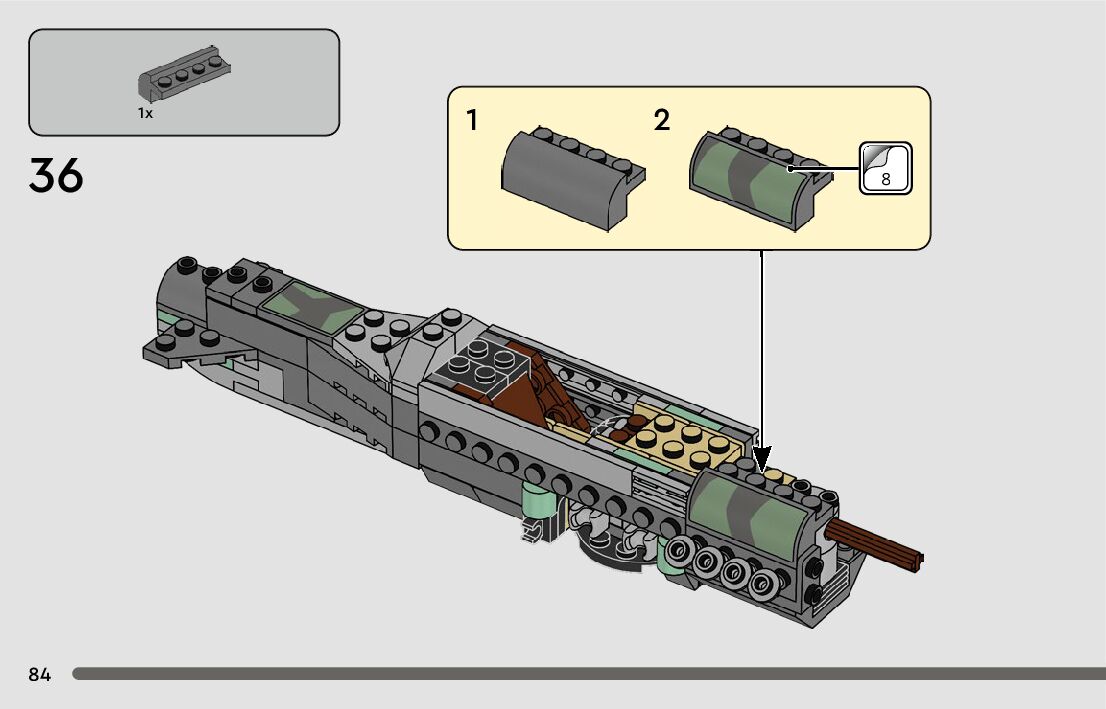 1x

36

1

2

8

84