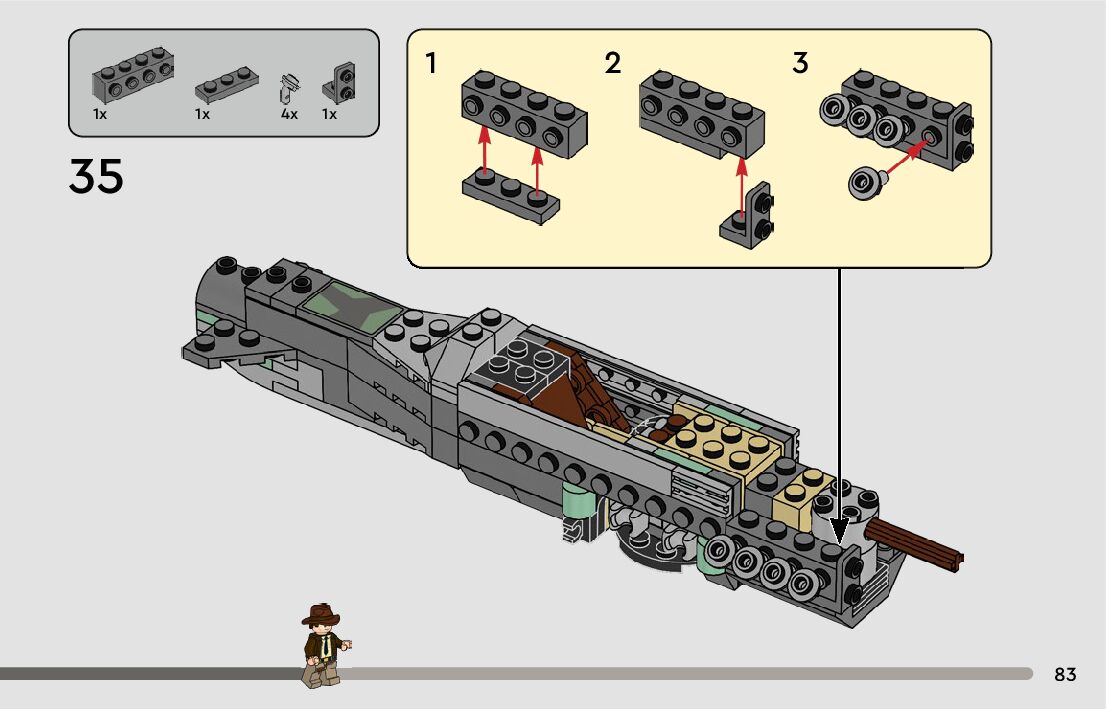 1x 1x 4x 1x

35

1

2

3

83