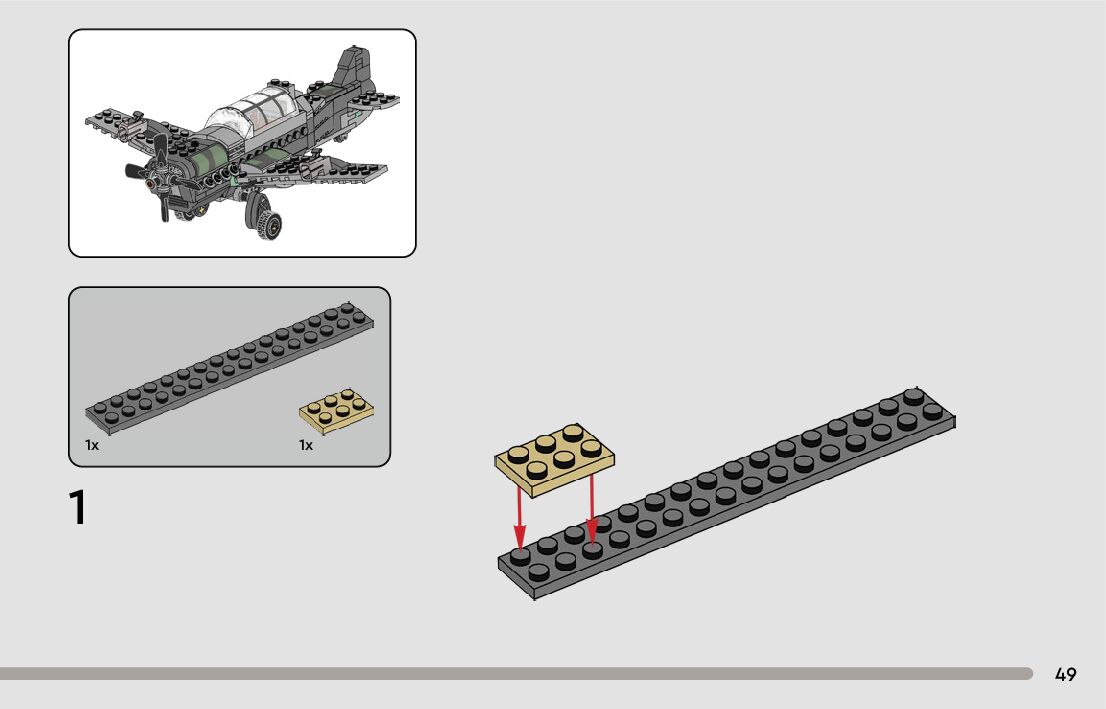 1x

1x

1

49