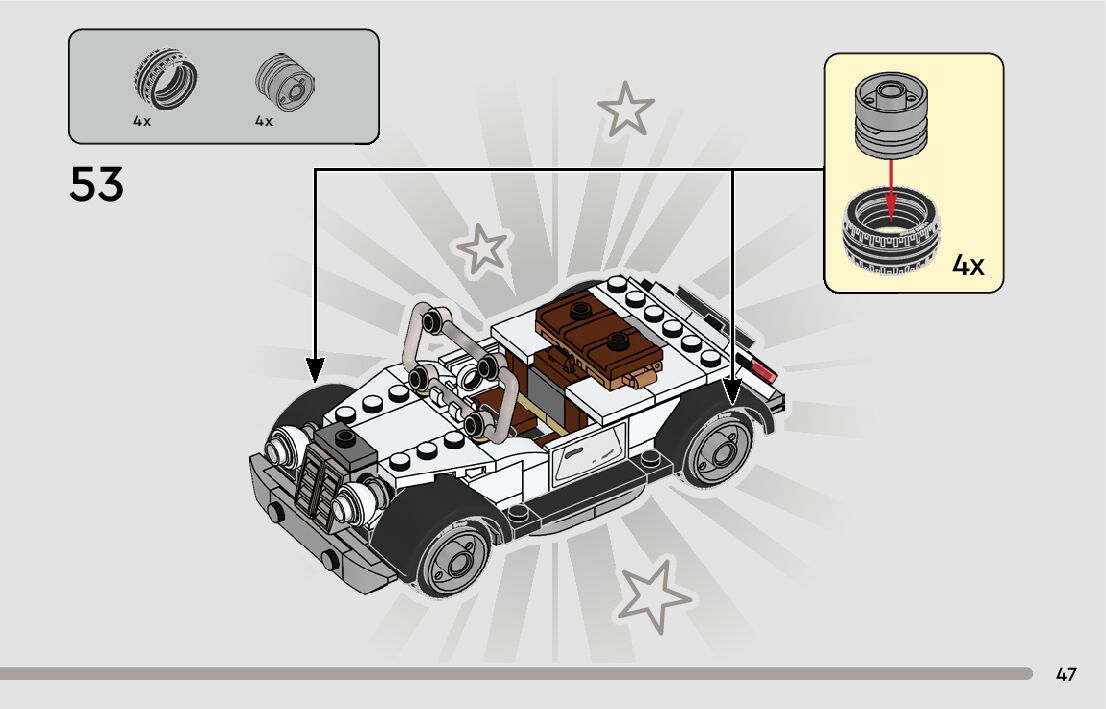 4x 4x

53

4x

47