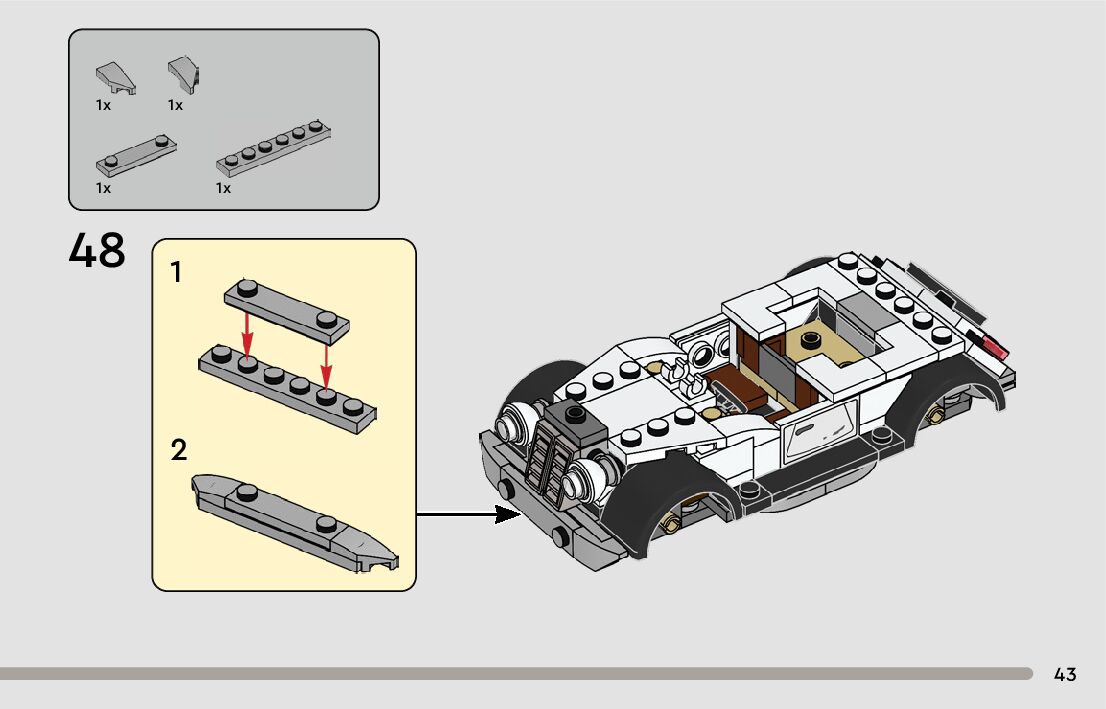 1x 1x

1x 1x

48

1

2

43