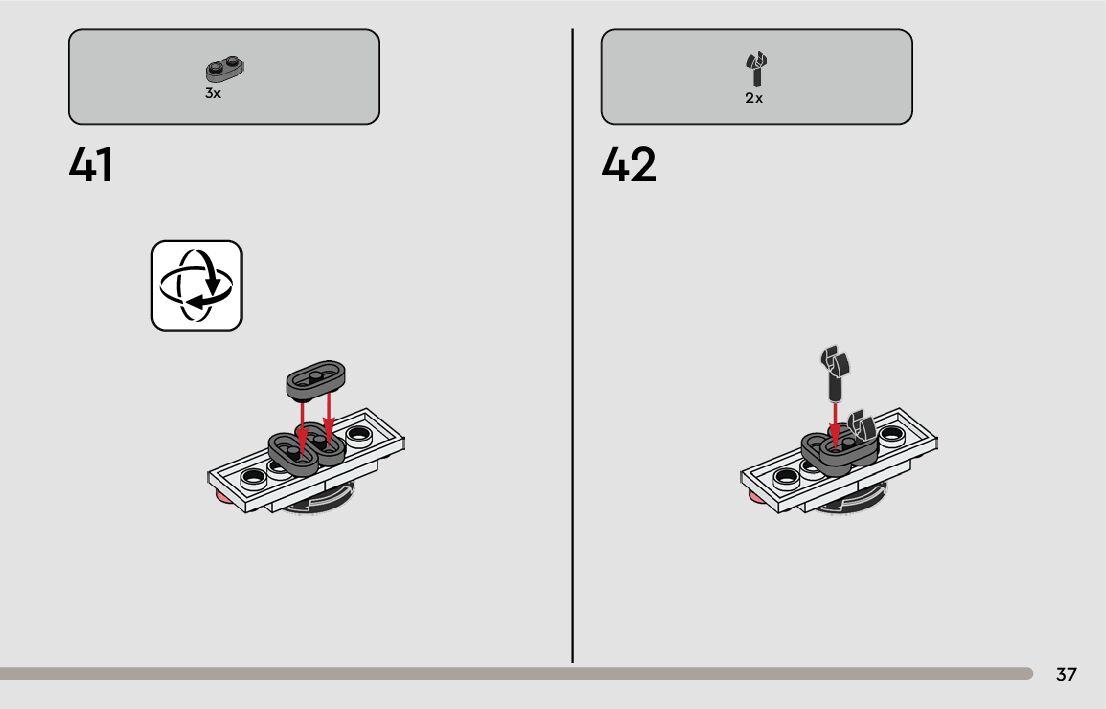 3x

41

2x

42

37