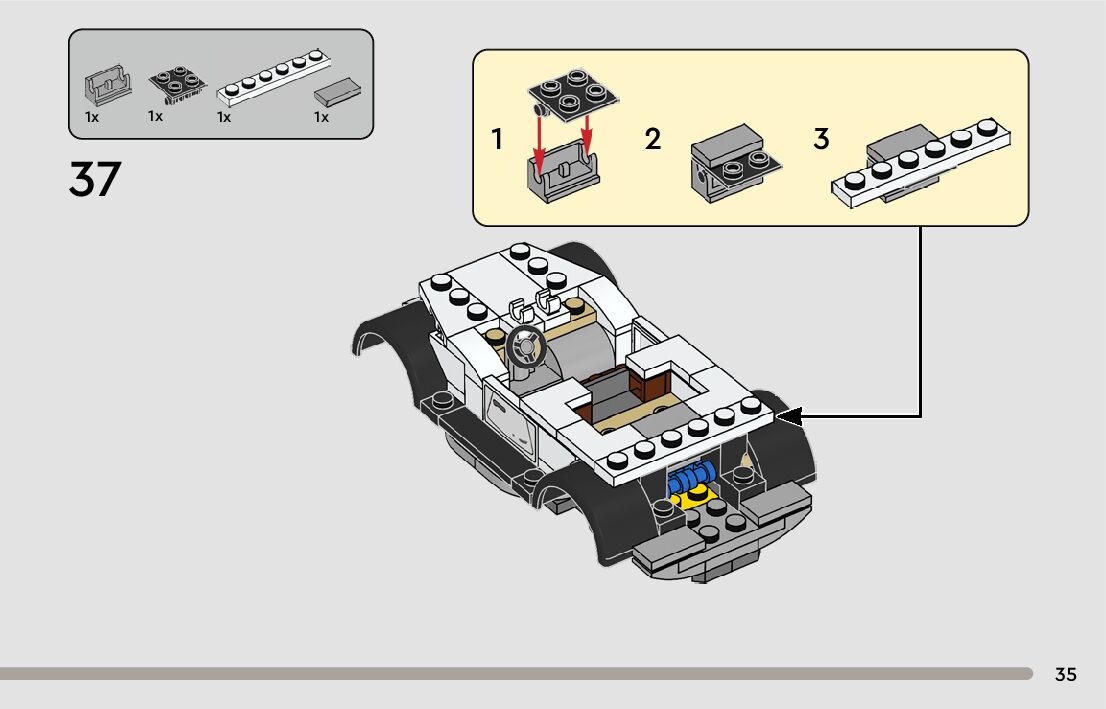 1x 1x 1x 1x

37

1 2 3

35