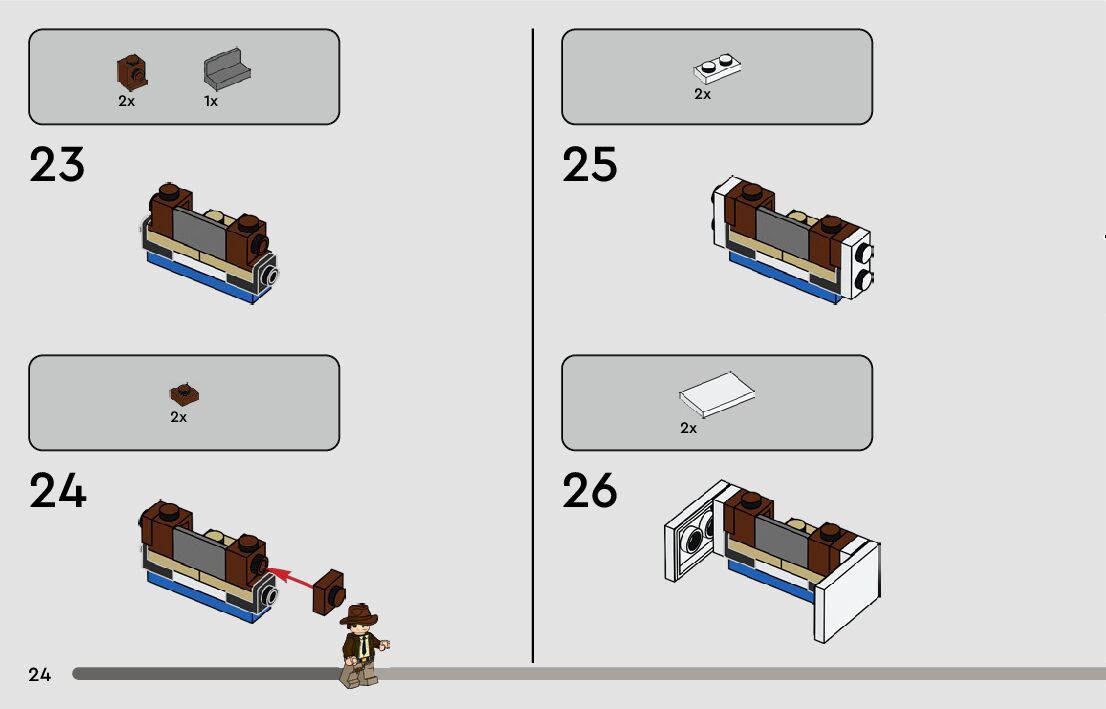 2x 1x

23

2x

24

2x

25

2x

26

24