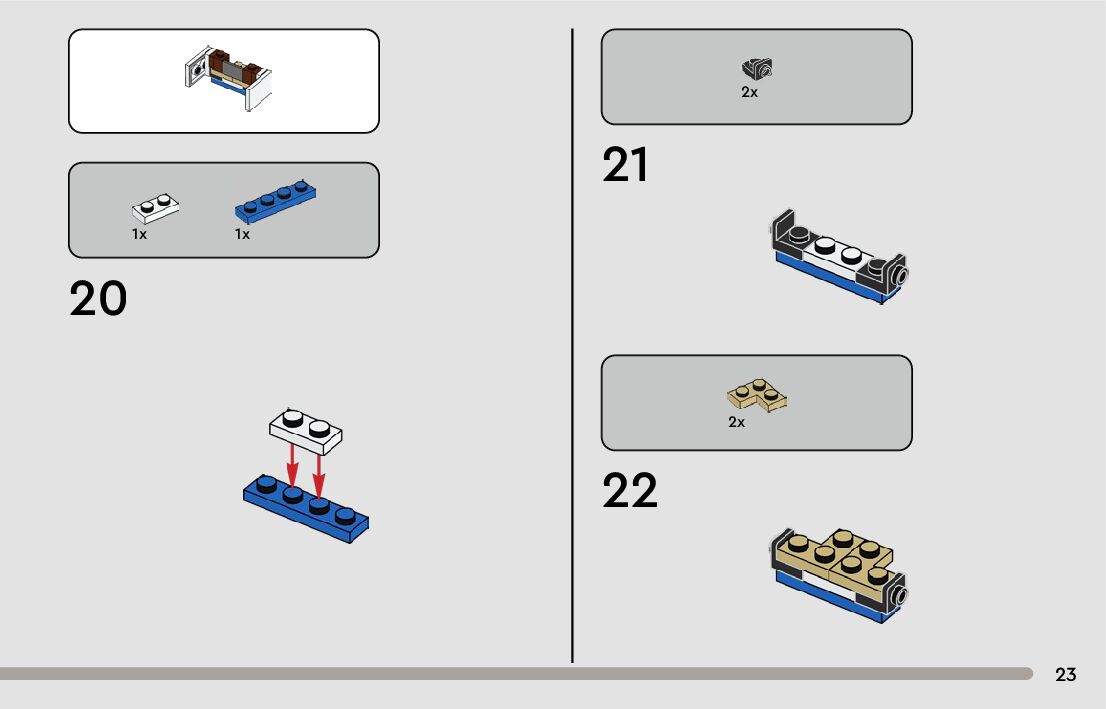 1x
1x

20

2x

21

2x

22

23